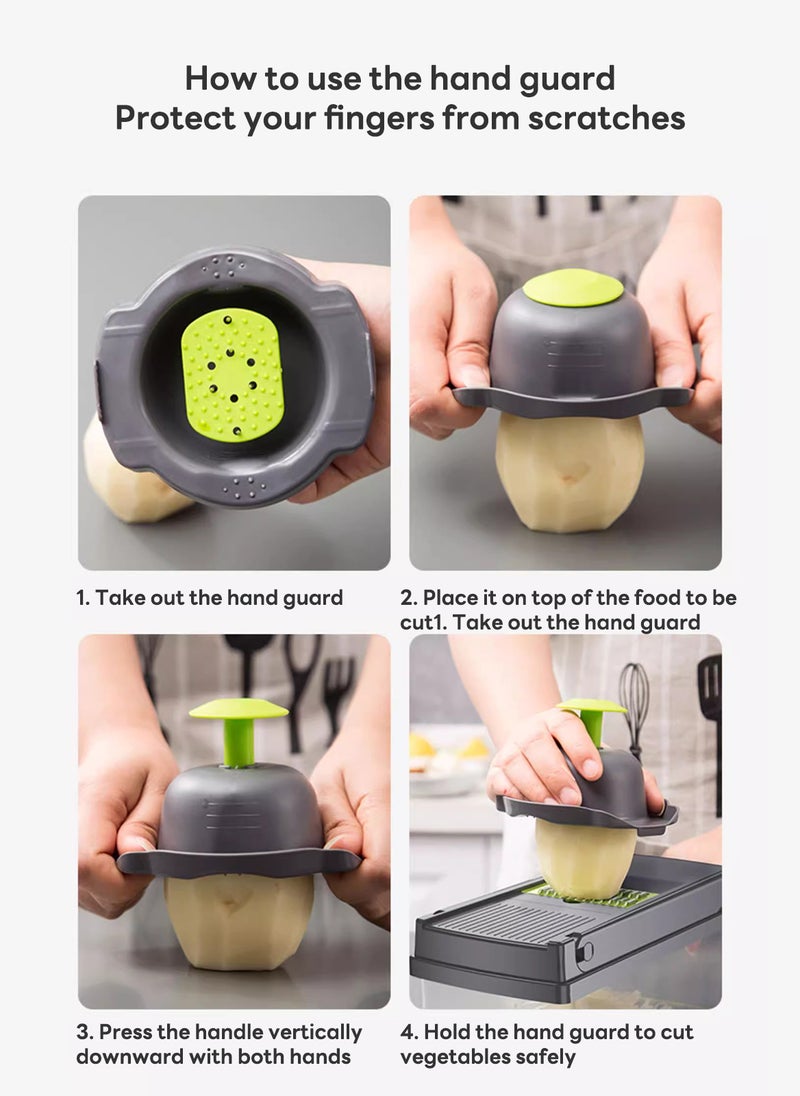 How to use the hand guard
Protect your fingers from scratches

1. Take out the hand guard

2. Place it on top of the food to be cut1. Take out the hand guard

3. Press the handle vertically downward with both hands

4. Hold the hand guard to cut vegetables safely