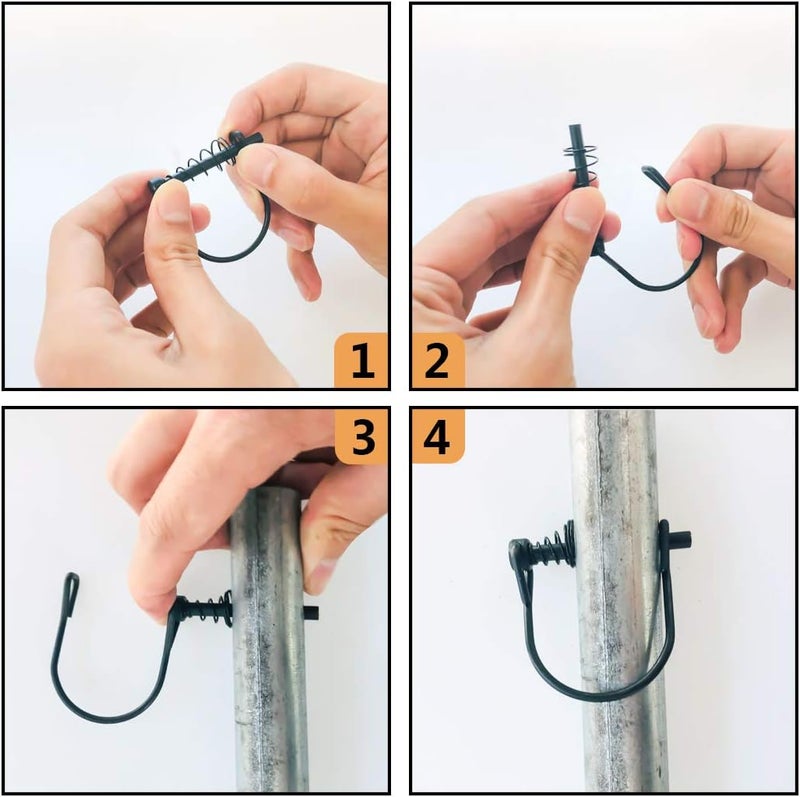 1
2
3
4