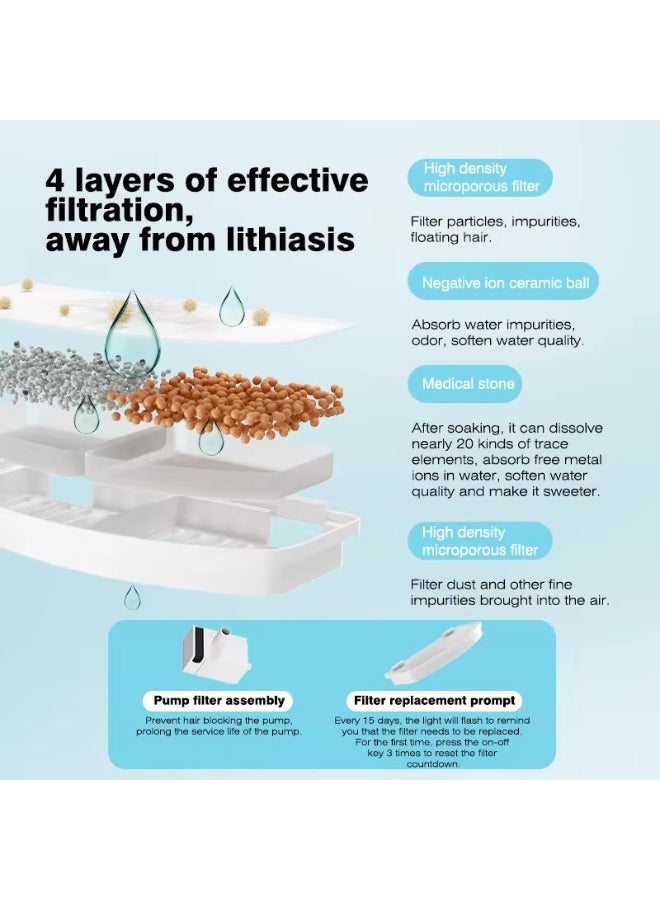 4 layers of effective filtration, away from lithiasis

High density microporous filter

Filter particles, impurities, floating hair.

Negative ion ceramic ball

Absorb water impurities, odor, soften water quality.

Medical stone

After soaking, it can dissolve nearly 20 kinds of trace elements, absorb free metal ions in water, soften water quality and make it sweeter.

High density microporous filter

Filter dust and other fine impurities brought into the air.

Pump filter assembly

Prevent hair blocking the pump, prolong the service life of the pump.

Filter replacement prompt

Every 15 days, the light will flash to remind you that the filter needs to be replaced. For the first time, press the on-off key 3 times to reset the filter countdown.