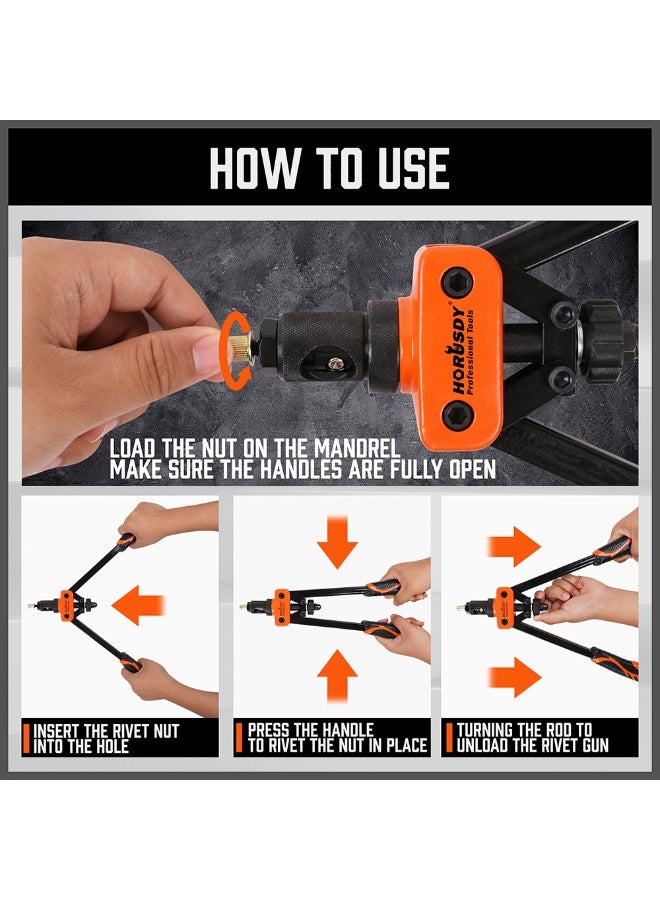 HOW TO USE

HORUSDY Professional Tools

LOAD THE NUT ON THE MANDREL
MAKE SURE THE HANDLES ARE FULLY OPEN

INSERT THE RIVET NUT INTO THE HOLE

PRESS THE HANDLE TO RIVET THE NUT IN PLACE

TURNING THE ROD TO UNLOAD THE RIVET GUN