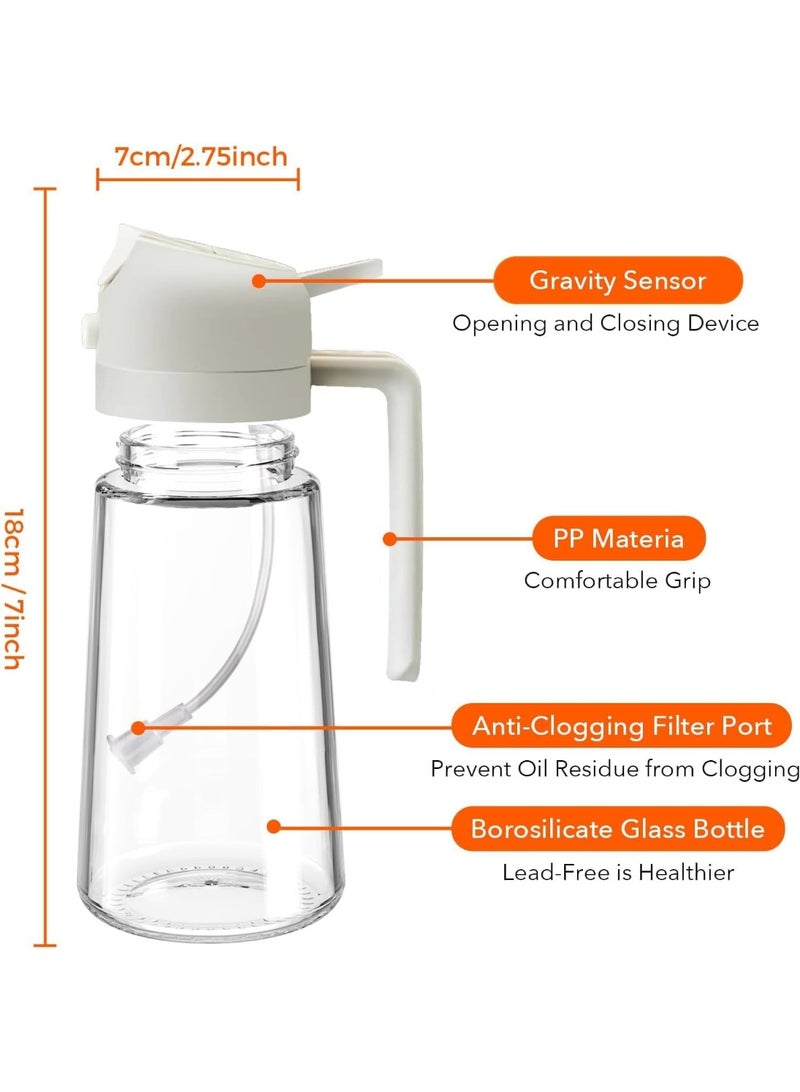 7cm/2.75inch

18cm / 7inch

Gravity Sensor
Opening and Closing Device

PP Materia
Comfortable Grip

Anti-Clogging Filter Port
Prevent Oil Residue from Clogging

Borosilicate Glass Bottle
Lead-Free is Healthier