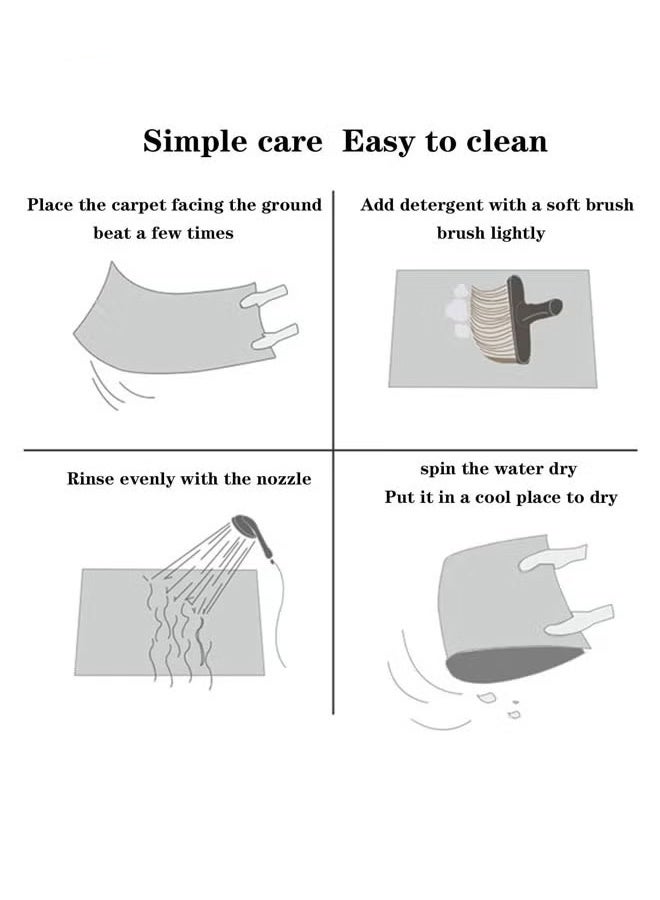 Simple care  Easy to clean

Place the carpet facing the ground
beat a few times

Add detergent with a soft brush
brush lightly

Rinse evenly with the nozzle

spin the water dry
Put it in a cool place to dry