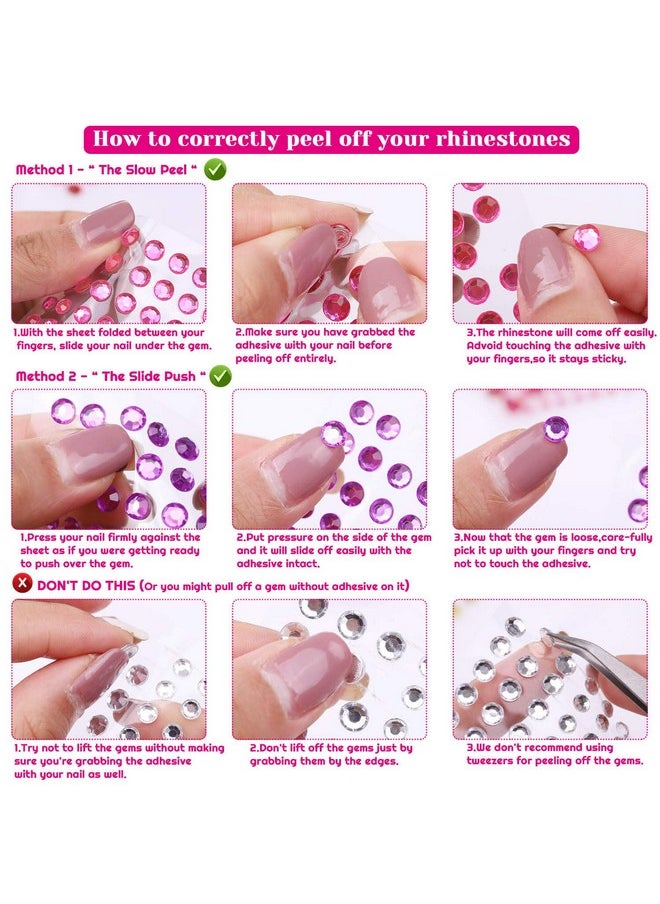 How to correctly peel off your rhinestones

Method 1 - " The Slow Peel "

1.With the sheet folded between your fingers, slide your nail under the gem.

2.Make sure you have grabbed the adhesive with your nail before peeling off entirely.

3.The rhinestone will come off easily. Advoid touching the adhesive with your fingers,so it stays sticky.

Method 2 - " The Slide Push "

1.Press your nail firmly against the sheet as if you were getting ready to push over the gem.

2.Put pressure on the side of the gem and it will slide off easily with the adhesive intact.

3.Now that the gem is loose,care-fully pick it up with your fingers and try not to touch the adhesive.

DON'T DO THIS (Or you might pull off a gem without adhesive on it)

1.Try not to lift the gems without making sure you're grabbing the adhesive with your nail as well.

2.Don't lift off the gems just by grabbing them by the edges.

3.We don't recommend using tweezers for peeling off the gems.