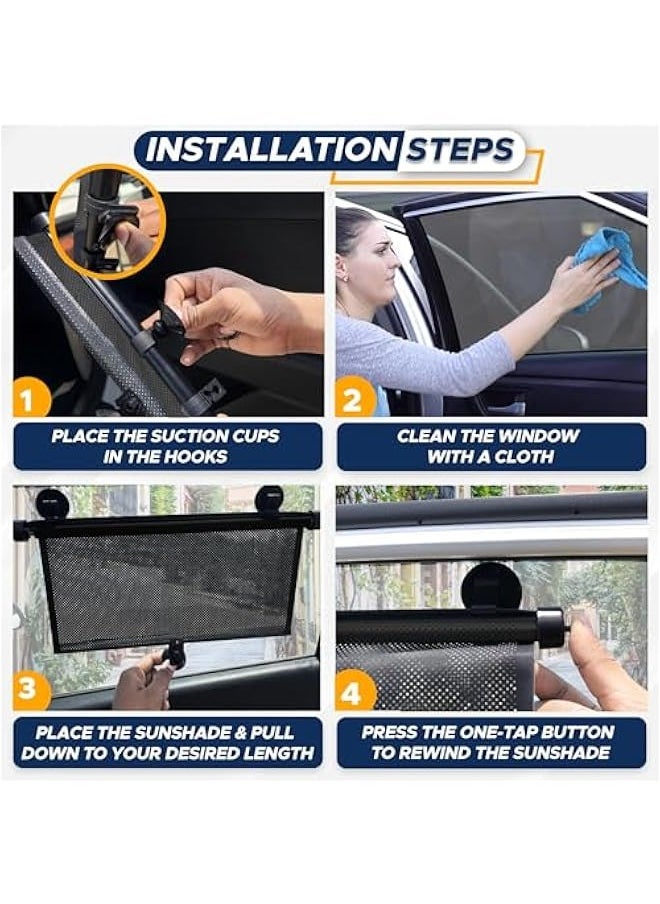 INSTALLATION STEPS

1
PLACE THE SUCTION CUPS IN THE HOOKS

2
CLEAN THE WINDOW WITH A CLOTH

3
PLACE THE SUNSHADE & PULL DOWN TO YOUR DESIRED LENGTH

4
PRESS THE ONE-TAP BUTTON TO REWIND THE SUNSHADE