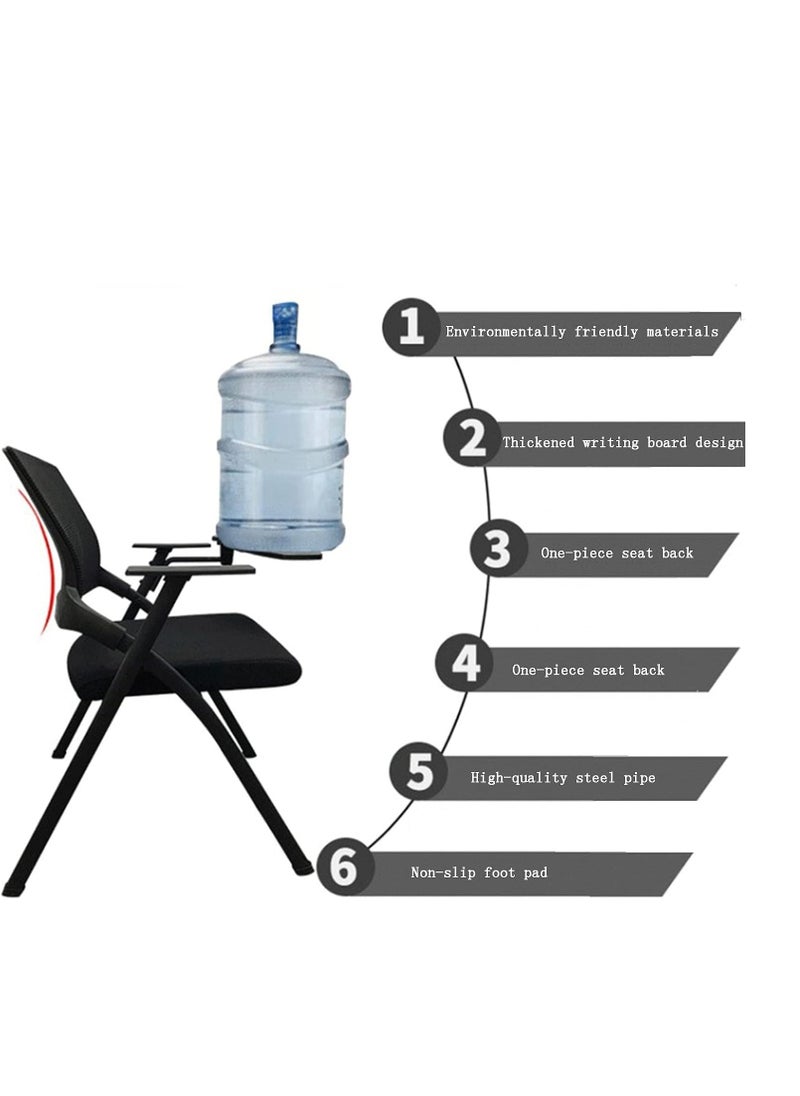 1 Environmentally friendly materials

2 Thickened writing board design

3 One-piece seat back

4 One-piece seat back

5 High-quality steel pipe

6 Non-slip foot pad