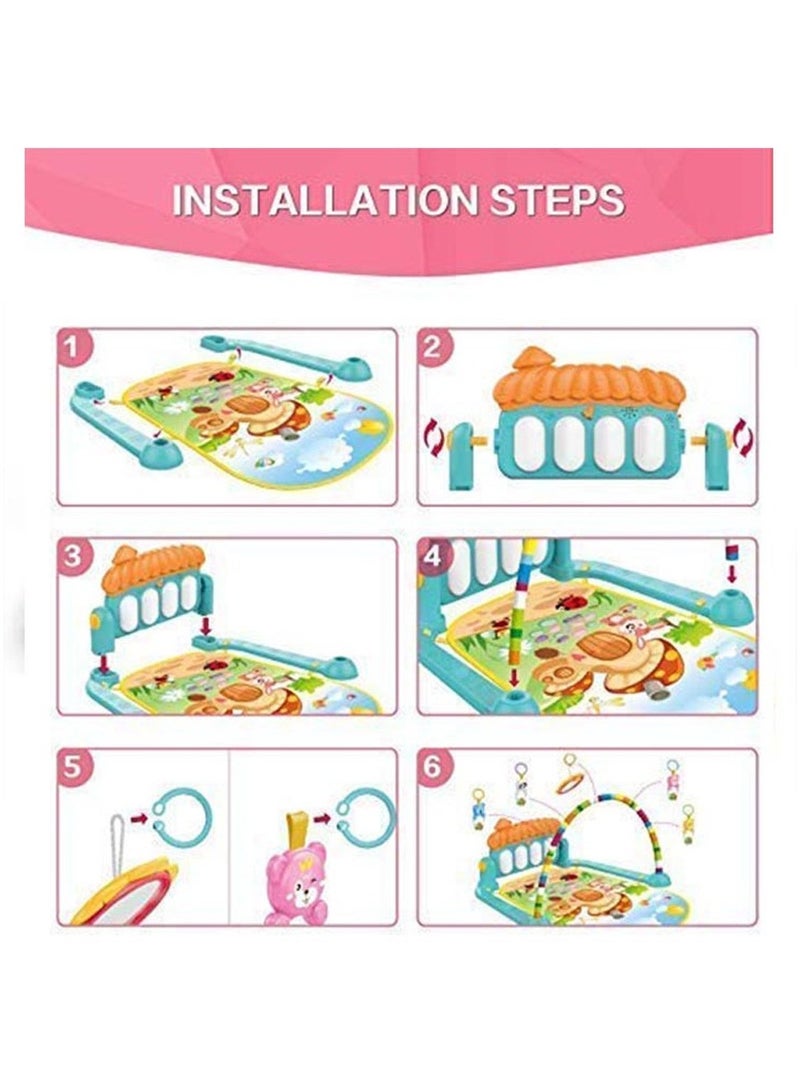 INSTALLATION STEPS

1

2

3

4

5

6