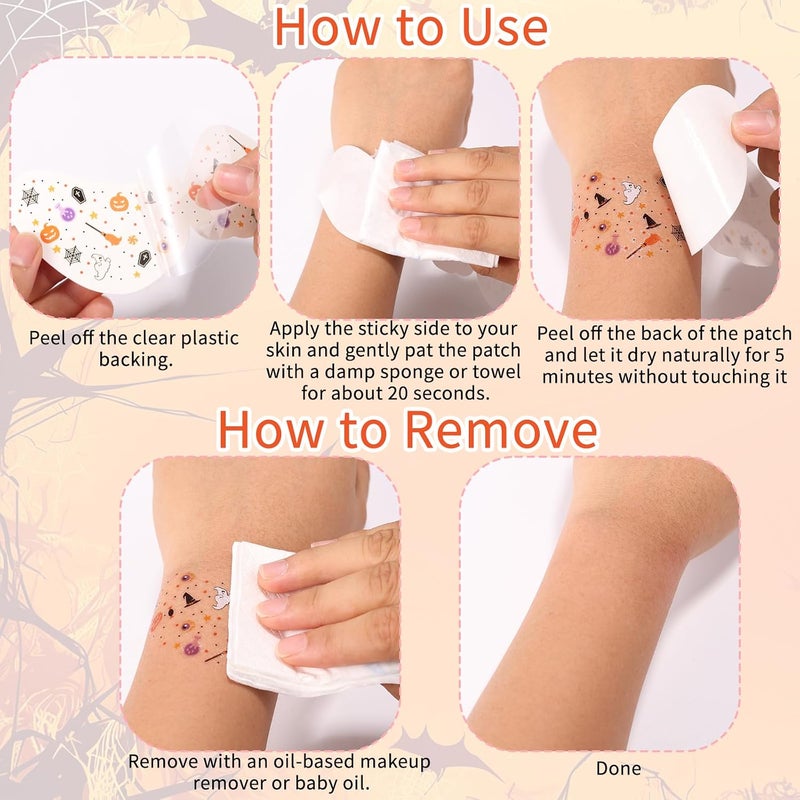 How to Use

Peel off the clear plastic backing.

Apply the sticky side to your skin and gently pat the patch with a damp sponge or towel for about 20 seconds.

Peel off the back of the patch and let it dry naturally for 5 minutes without touching it

How to Remove

Remove with an oil-based makeup remover or baby oil.

Done