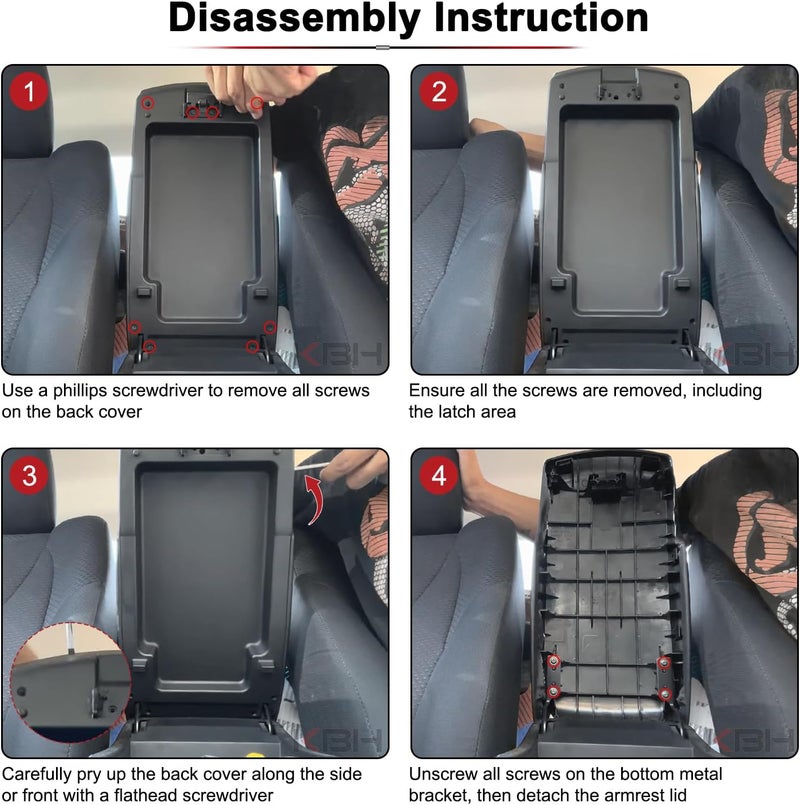 Disassembly Instruction

1

KBH

Use a phillips screwdriver to remove all screws on the back cover

2

KBH

Ensure all the screws are removed, including the latch area

3

KBH

Carefully pry up the back cover along the side or front with a flathead screwdriver

4

KBH

Unscrew all screws on the bottom metal bracket, then detach the armrest lid