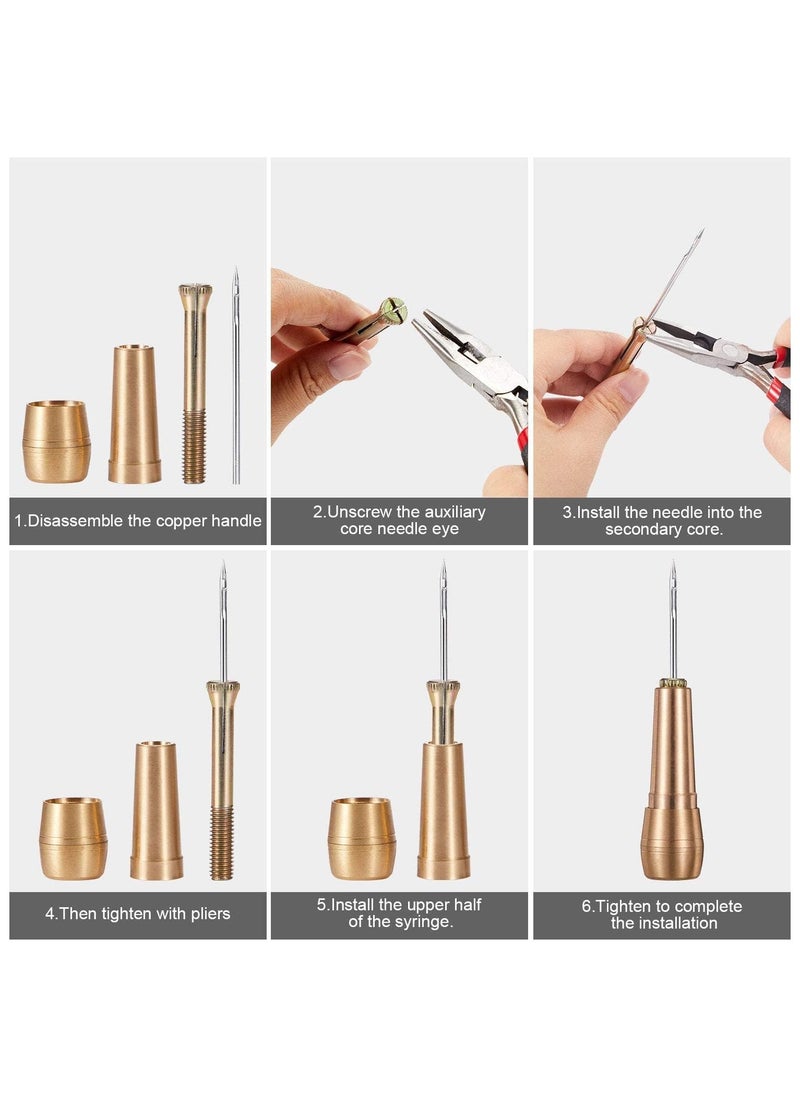 1.Disassemble the copper handle

2.Unscrew the auxiliary core needle eye

3.Install the needle into the secondary core.

4.Then tighten with pliers

5.Install the upper half of the syringe.

6.Tighten to complete the installation