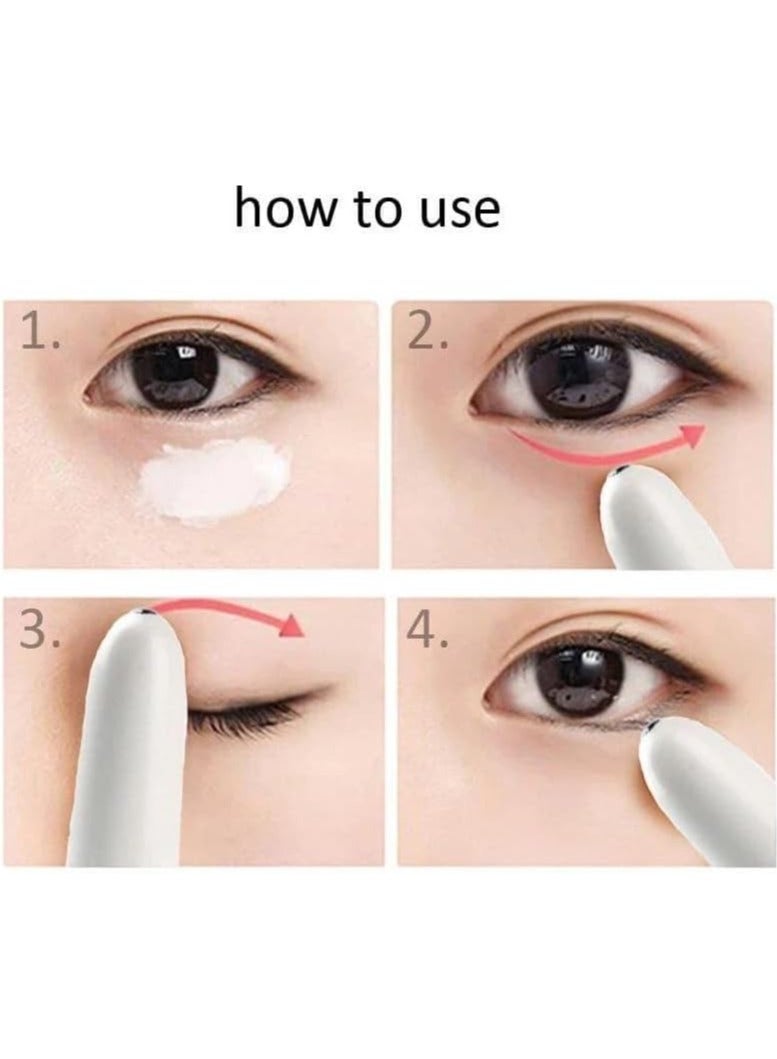 how to use

1.

2.

3.

4.