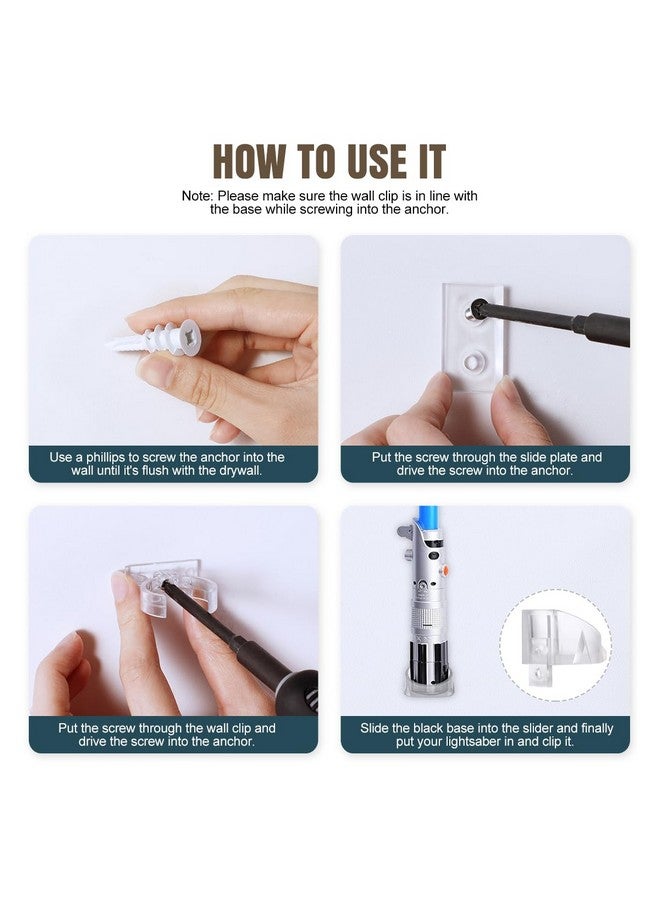 HOW TO USE IT

Note: Please make sure the wall clip is in line with the base while screwing into the anchor.

Use a phillips to screw the anchor into the wall until it's flush with the drywall.

Put the screw through the slide plate and drive the screw into the anchor.

Put the screw through the wall clip and drive the screw into the anchor.

Slide the black base into the slider and finally put your lightsaber in and clip it.