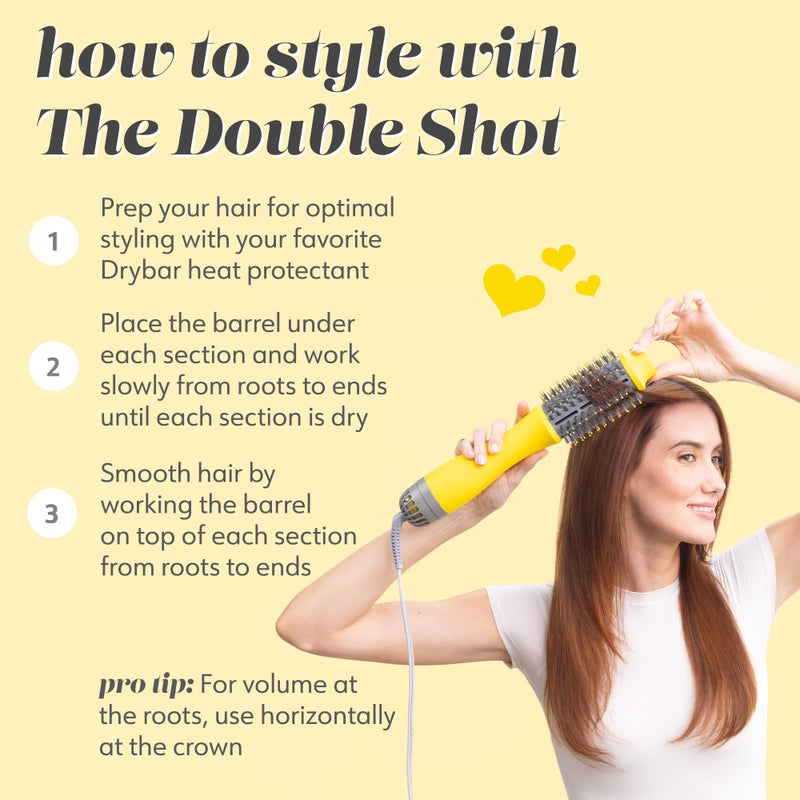 how to style with The Double Shot

1 Prep your hair for optimal styling with your favorite Drybar heat protectant

2 Place the barrel under each section and work slowly from roots to ends until each section is dry

3 Smooth hair by working the barrel on top of each section from roots to ends

pro tip: For volume at the roots, use horizontally at the crown