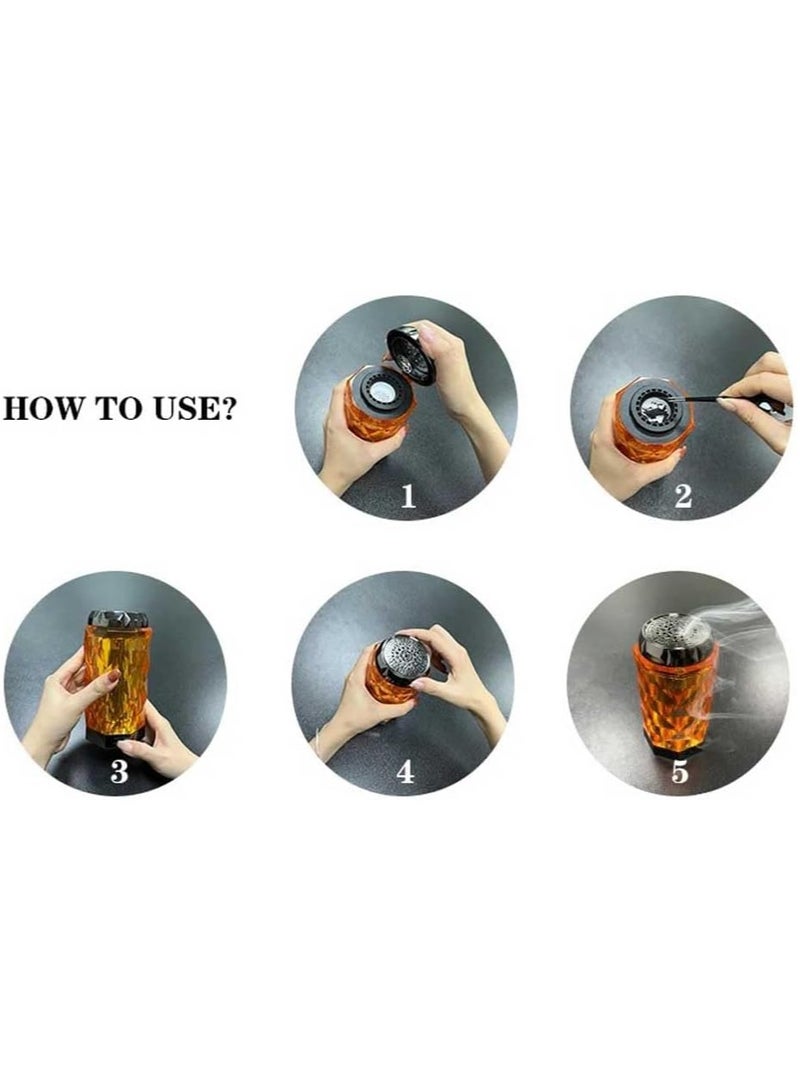 HOW TO USE?

1

2

3

4

5