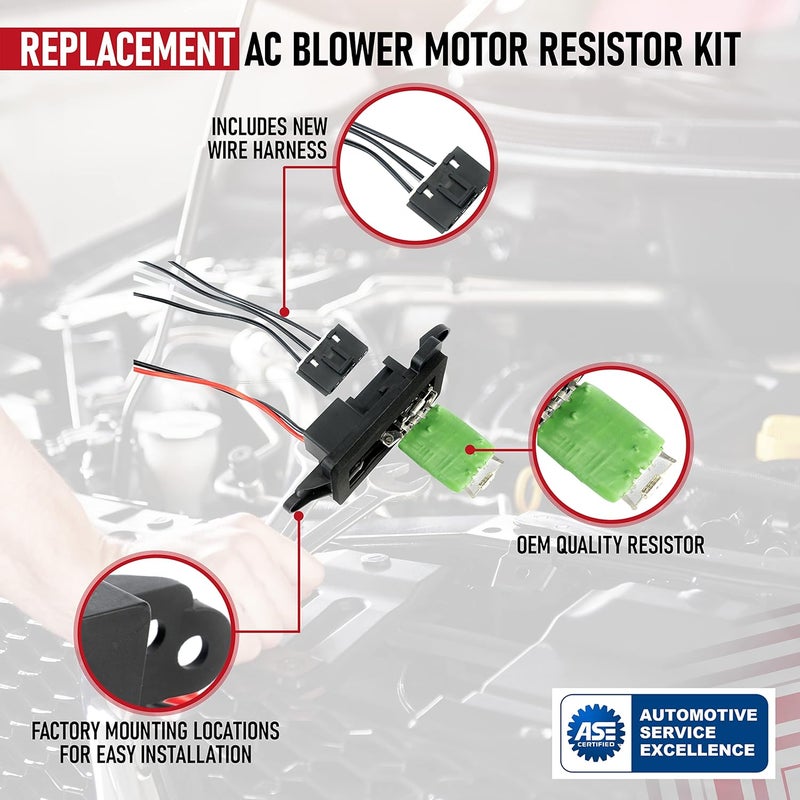 REPLACEMENT AC BLOWER MOTOR RESISTOR KIT

INCLUDES NEW WIRE HARNESS

OEM QUALITY RESISTOR

FACTORY MOUNTING LOCATIONS FOR EASY INSTALLATION

ASE CERTIFIED

AUTOMOTIVE SERVICE EXCELLENCE