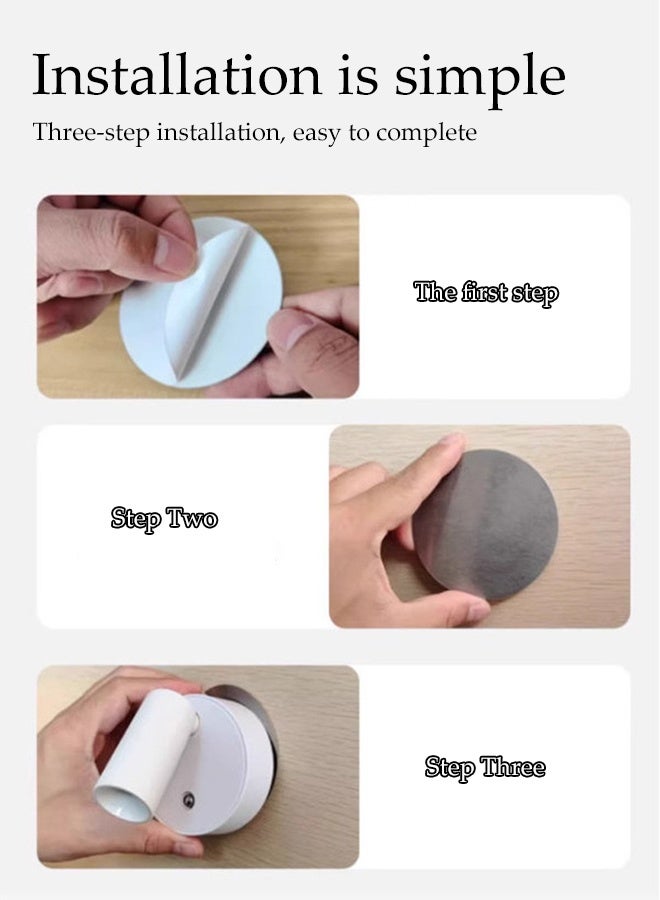 Installation is simple

Three-step installation, easy to complete

The first step

Step Two

Step Three