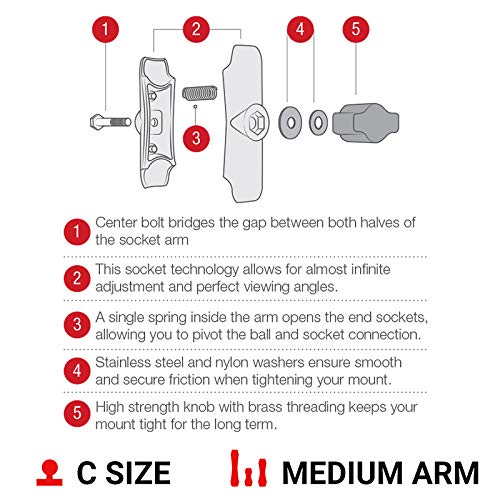 1

2

4

5

3

1 Center bolt bridges the gap between both halves of the socket arm

2 This socket technology allows for almost infinite adjustment and perfect viewing angles.

3 A single spring inside the arm opens the end sockets, allowing you to pivot the ball and socket connection.

4 Stainless steel and nylon washers ensure smooth and secure friction when tightening your mount.

5 High strength knob with brass threading keeps your mount tight for the long term.

C SIZE

MEDIUM ARM