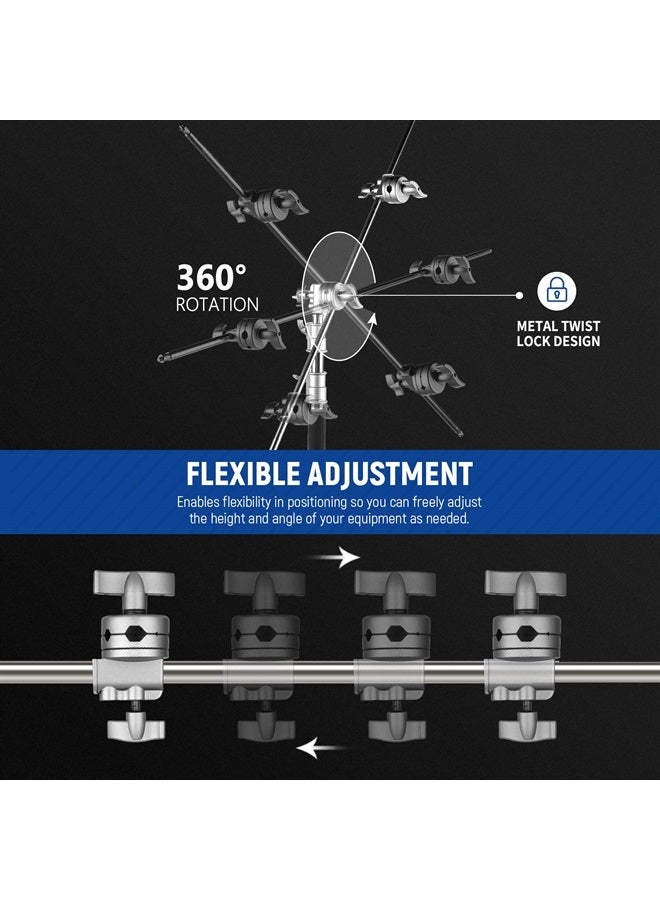 360°
ROTATION

METAL TWIST
LOCK DESIGN

FLEXIBLE ADJUSTMENT

Enables flexibility in positioning so you can freely adjust the height and angle of your equipment as needed.