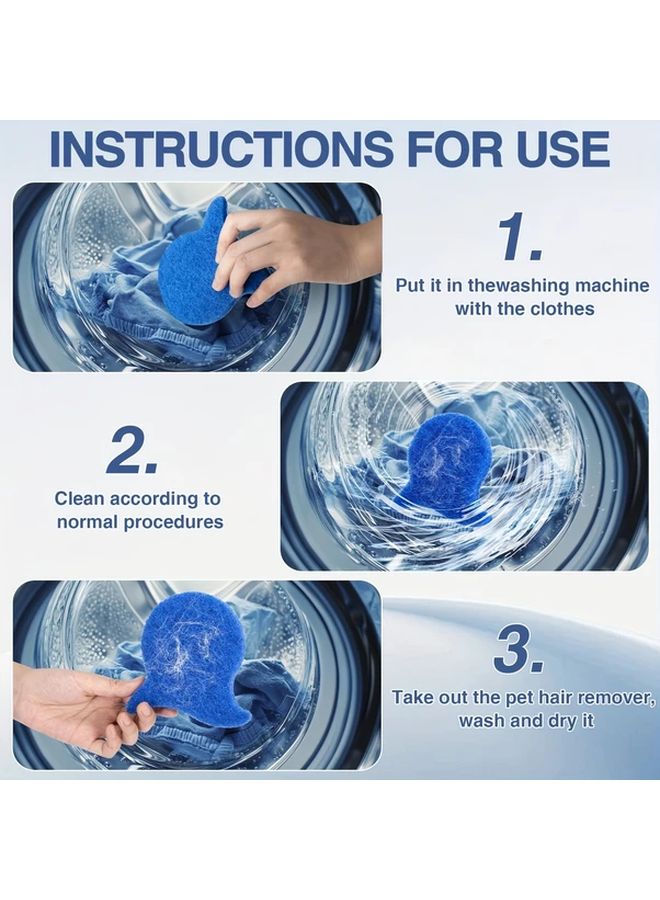 INSTRUCTIONS FOR USE

1.

Put it in thewashing machine with the clothes

2.

Clean according to normal procedures

3.

Take out the pet hair remover, wash and dry it