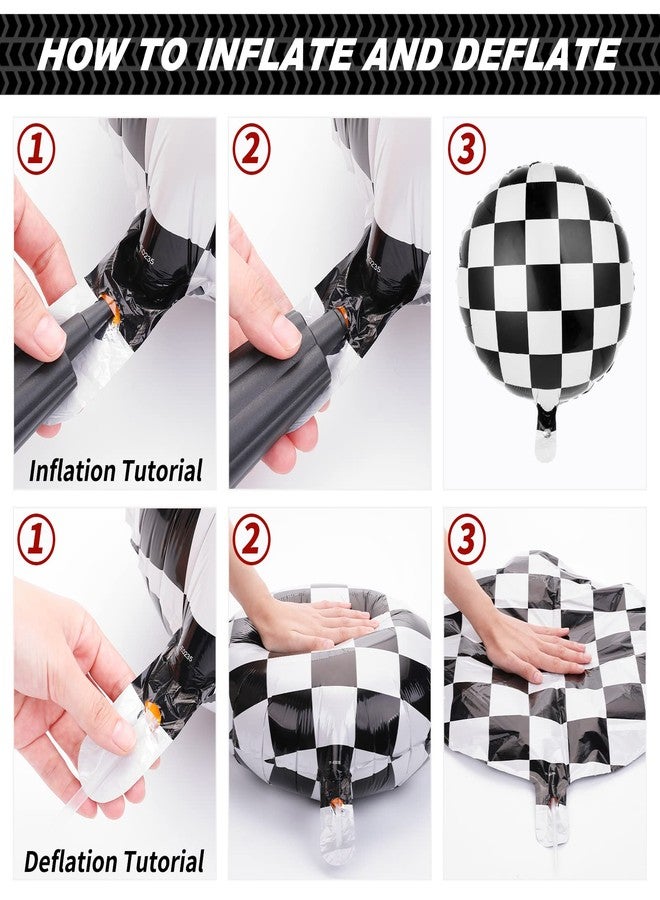 HOW TO INFLATE AND DEFLATE

1

2

3

Inflation Tutorial

1

2

3

Deflation Tutorial