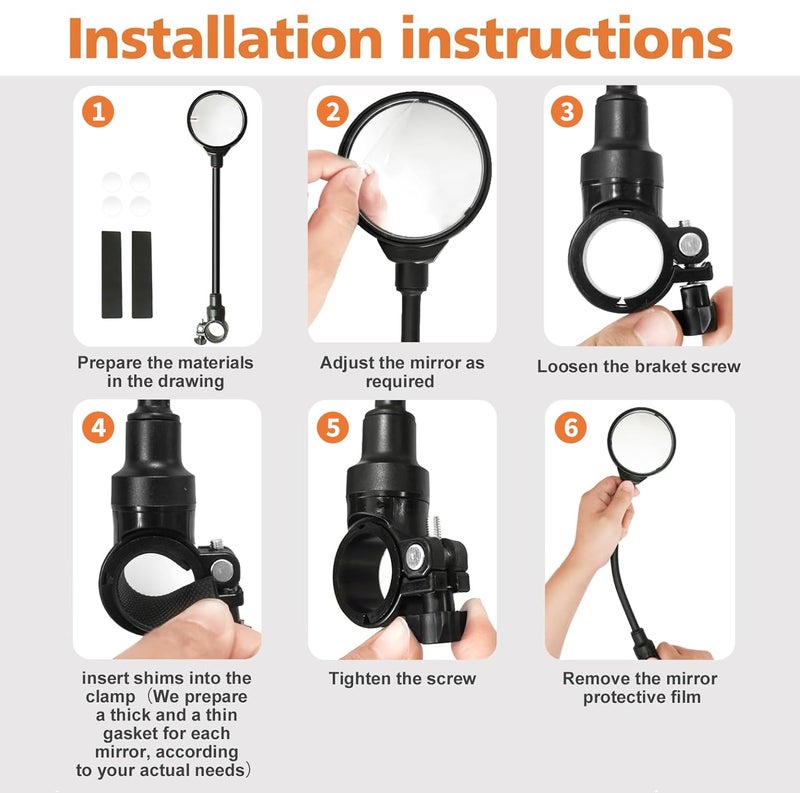 Installation instructions

1

Prepare the materials in the drawing

2

Adjust the mirror as required

3

Loosen the braket screw

4

insert shims into the clamp（We prepare a thick and a thin gasket for each mirror, according to your actual needs）

5

Tighten the screw

6

Remove the mirror protective film