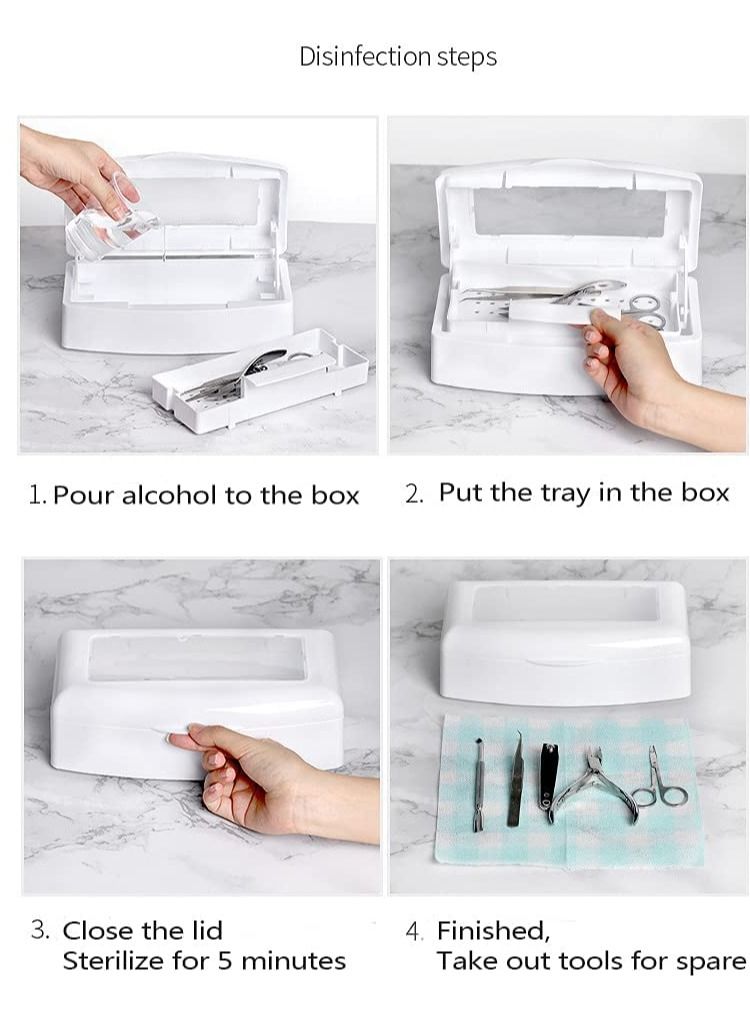 Disinfection steps

1. Pour alcohol to the box

2. Put the tray in the box

3. Close the lid
Sterilize for 5 minutes

4. Finished,
Take out tools for spare