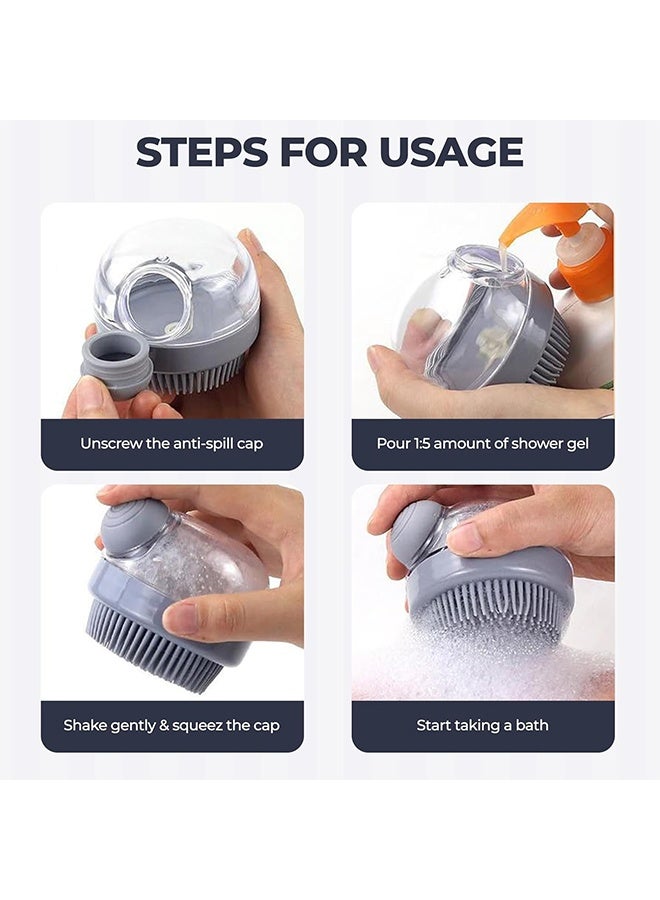 STEPS FOR USAGE

Unscrew the anti-spill cap

Pour 1:5 amount of shower gel

Shake gently & squeez the cap

Start taking a bath