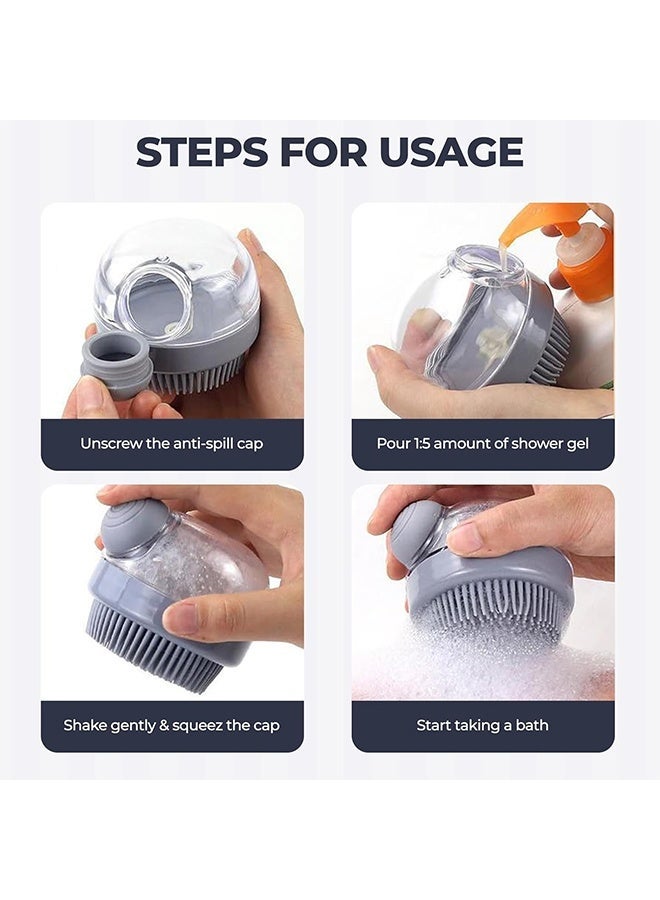 STEPS FOR USAGE

Unscrew the anti-spill cap

Pour 1:5 amount of shower gel

Shake gently & squeez the cap

Start taking a bath