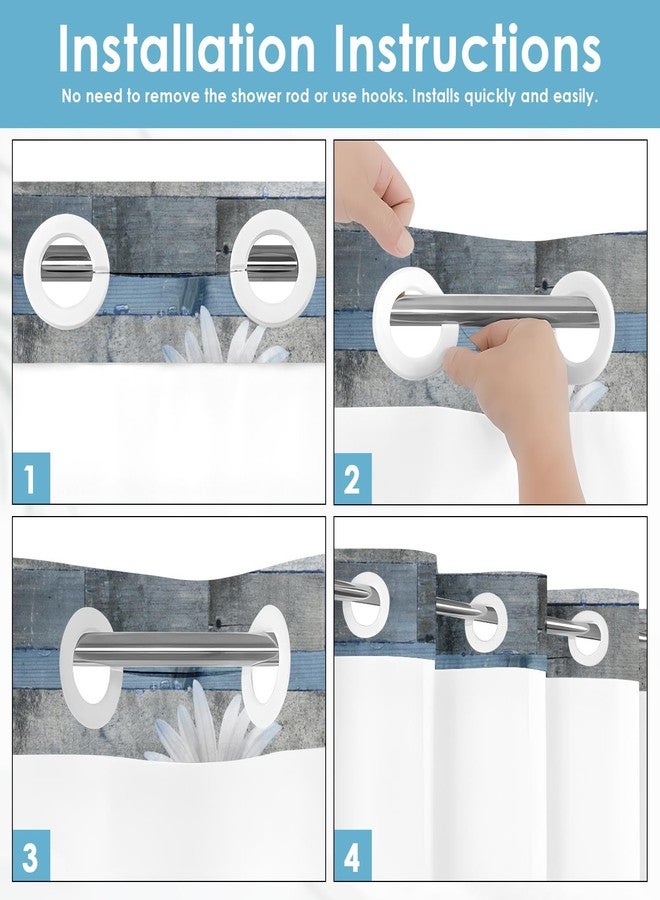 Installation Instructions

No need to remove the shower rod or use hooks. Installs quickly and easily.

1

2

3

4