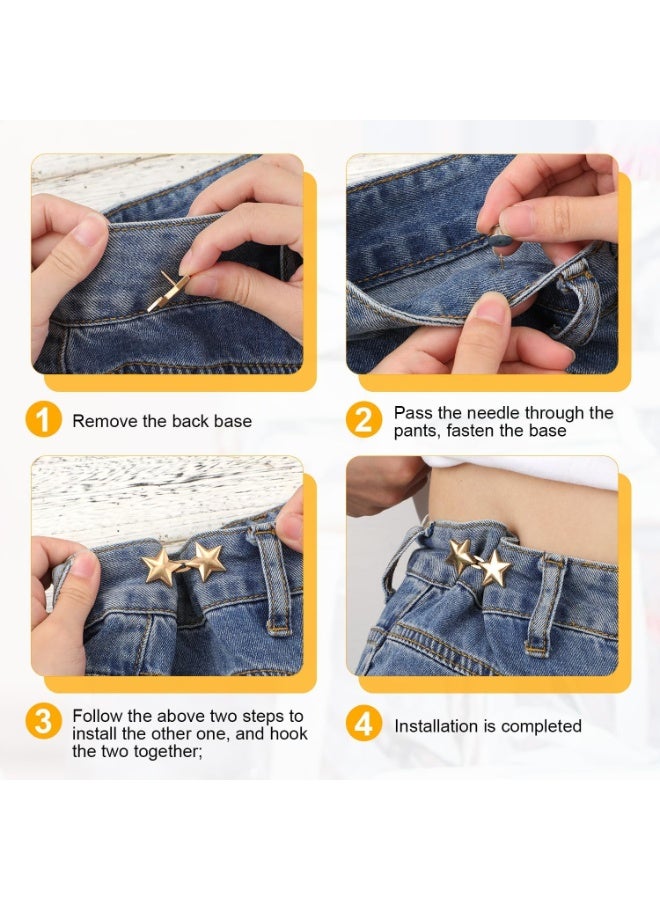 1 Remove the back base

2 Pass the needle through the pants, fasten the base

3 Follow the above two steps to install the other one, and hook the two together;

4 Installation is completed