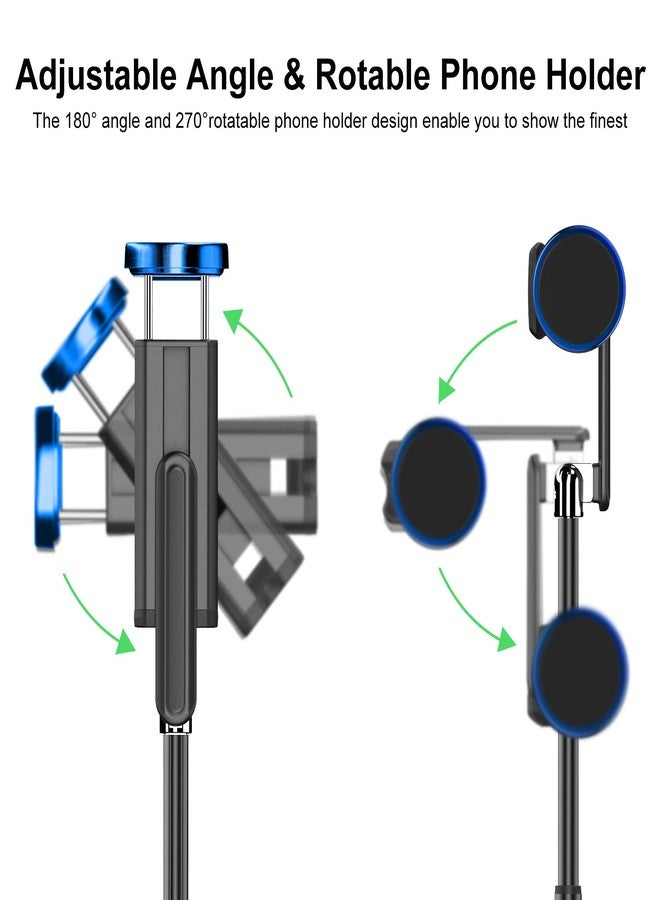 Adjustable Angle & Rotable Phone Holder

The 180° angle and 270°rotatable phone holder design enable you to show the finest