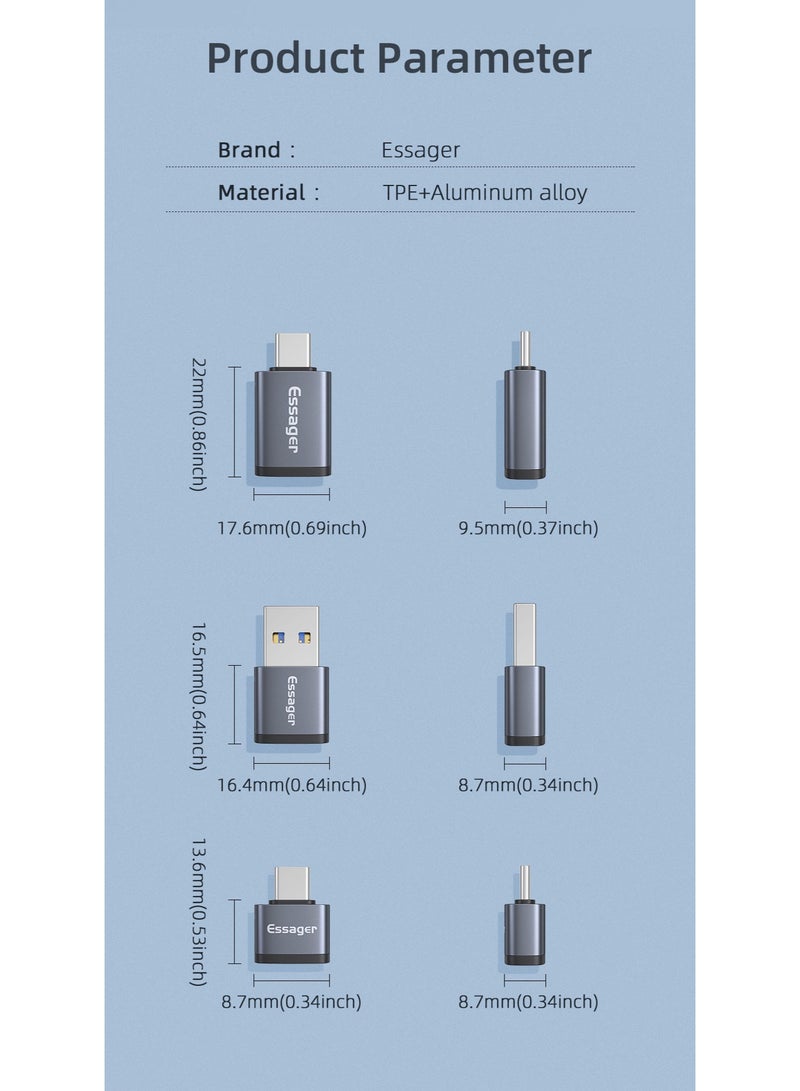 Product Parameter

Brand : Essager

Material : TPE+Aluminum alloy

22mm(0.86inch)

Essager

17.6mm(0.69inch)

9.5mm(0.37inch)

16.5mm(0.64inch)

Essager

16.4mm(0.64inch)

8.7mm(0.34inch)

13.6mm(0.53inch)

Essager

8.7mm(0.34inch)

8.7mm(0.34inch)