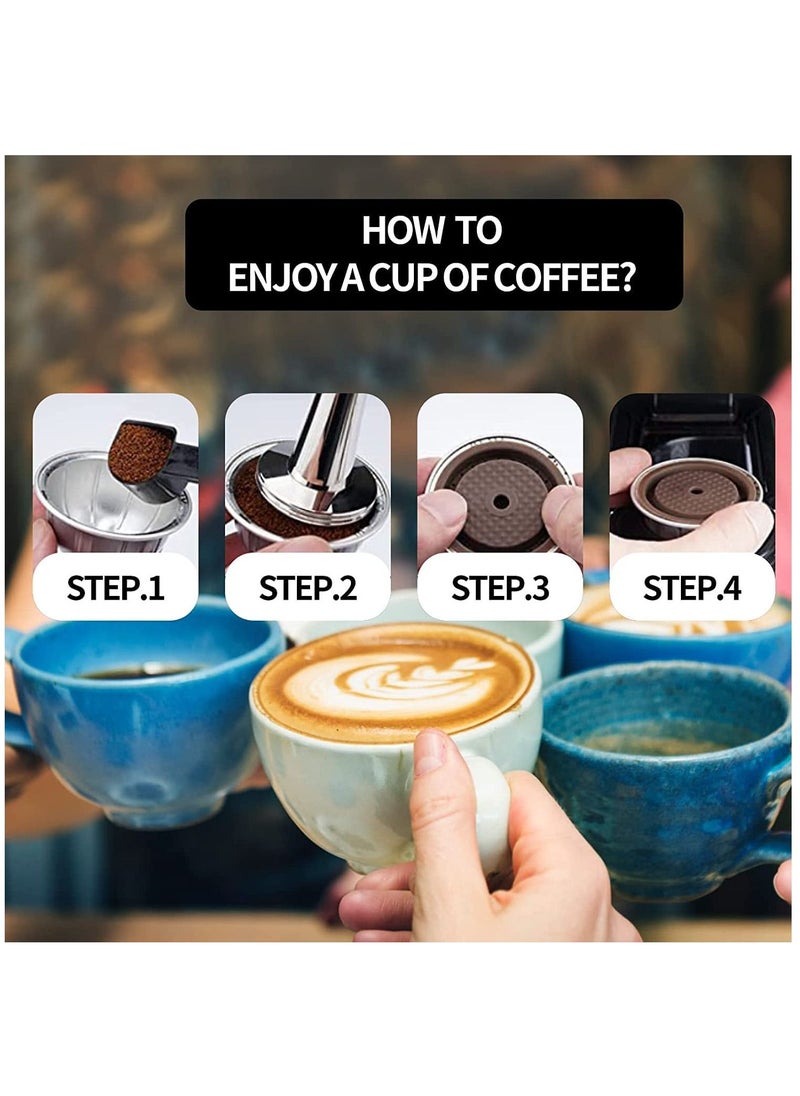 HOW TO
ENJOY A CUP OF COFFEE?

STEP.1

STEP.2

STEP.3

STEP.4