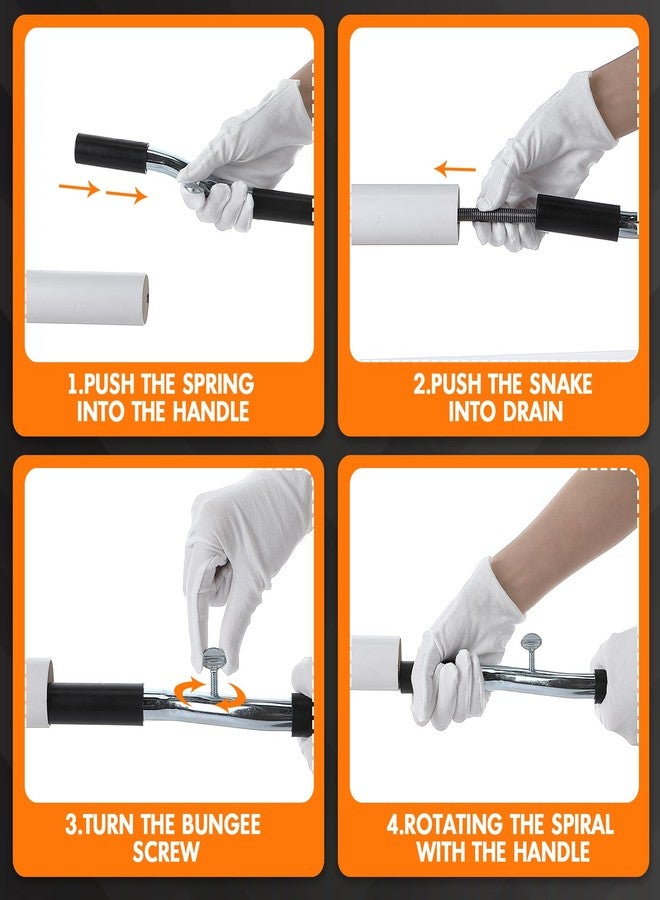 1.PUSH THE SPRING INTO THE HANDLE

2.PUSH THE SNAKE INTO DRAIN

3.TURN THE BUNGEE SCREW

4.ROTATING THE SPIRAL WITH THE HANDLE