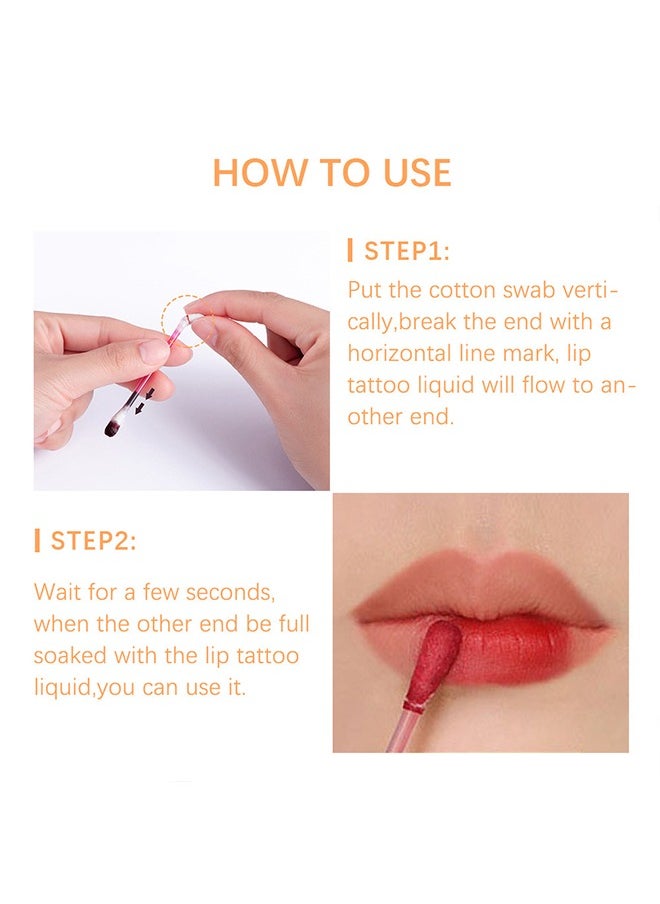 HOW TO USE

STEP1:

Put the cotton swab vertically,break the end with a horizontal line mark, lip tattoo liquid will flow to another end.

STEP2:

Wait for a few seconds, when the other end be full soaked with the lip tattoo liquid,you can use it.