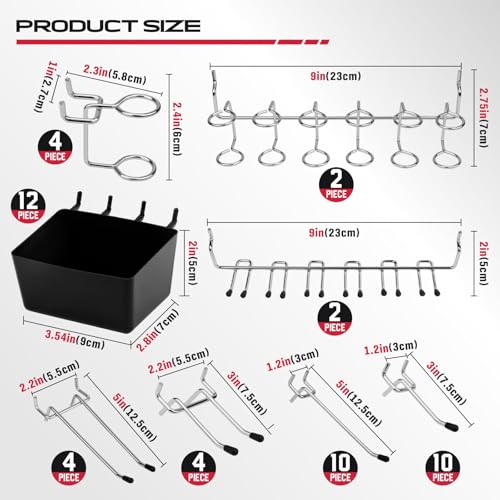 PRODUCT SIZE

1in(2.7cm)
2.3in(5.8cm)
2.4in(6cm)
4 PIECE

9in(23cm)
2.75in(7cm)
2 PIECE

12 PIECE
2in(5cm)
3.54in(9cm)
2.8in(7cm)

9in(23cm)
2in(5cm)
2 PIECE

2.2in(5.5cm)
5in(12.5cm)
4 PIECE

2.2in(5.5cm)
3in(7.5cm)
4 PIECE

1.2in(3cm)
5in(12.5cm)
10 PIECE

1.2in(3cm)
3in(7.5cm)
10 PIECE