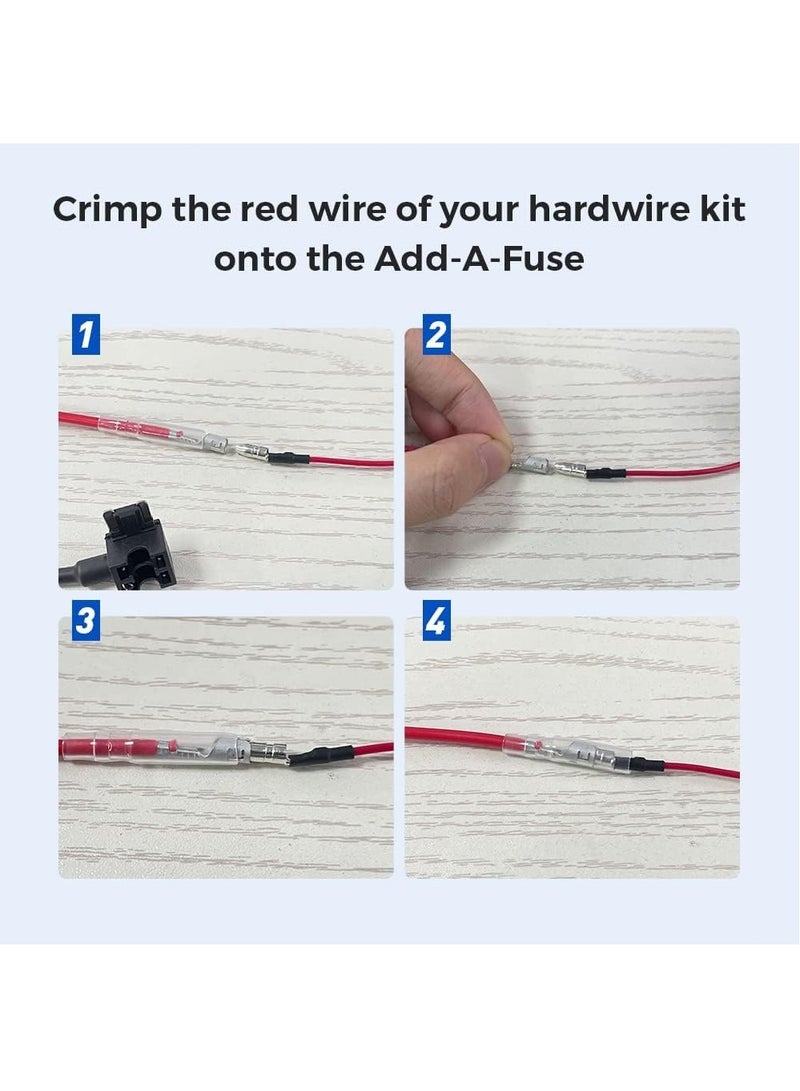 Crimp the red wire of your hardwire kit onto the Add-A-Fuse

1

2

3

4