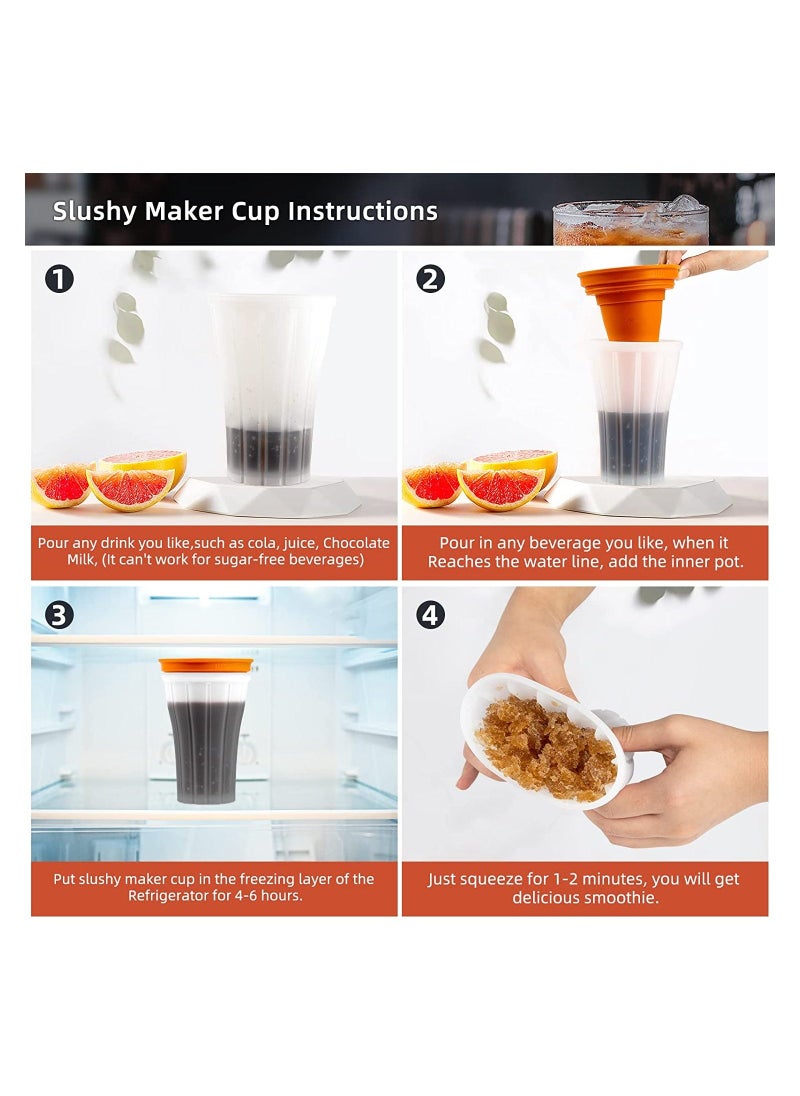 Slushy Maker Cup Instructions

1

Pour any drink you like,such as cola, juice, Chocolate Milk, (It can't work for sugar-free beverages)

2

Pour in any beverage you like, when it Reaches the water line, add the inner pot.

3

Put slushy maker cup in the freezing layer of the Refrigerator for 4-6 hours.

4

Just squeeze for 1-2 minutes, you will get delicious smoothie.