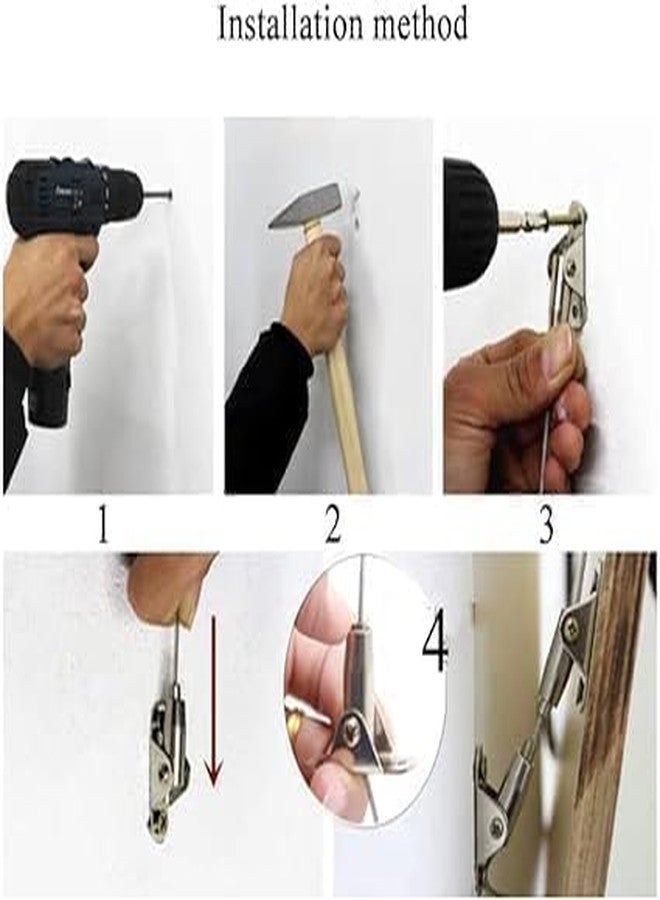 Installation method

1

2

3

4