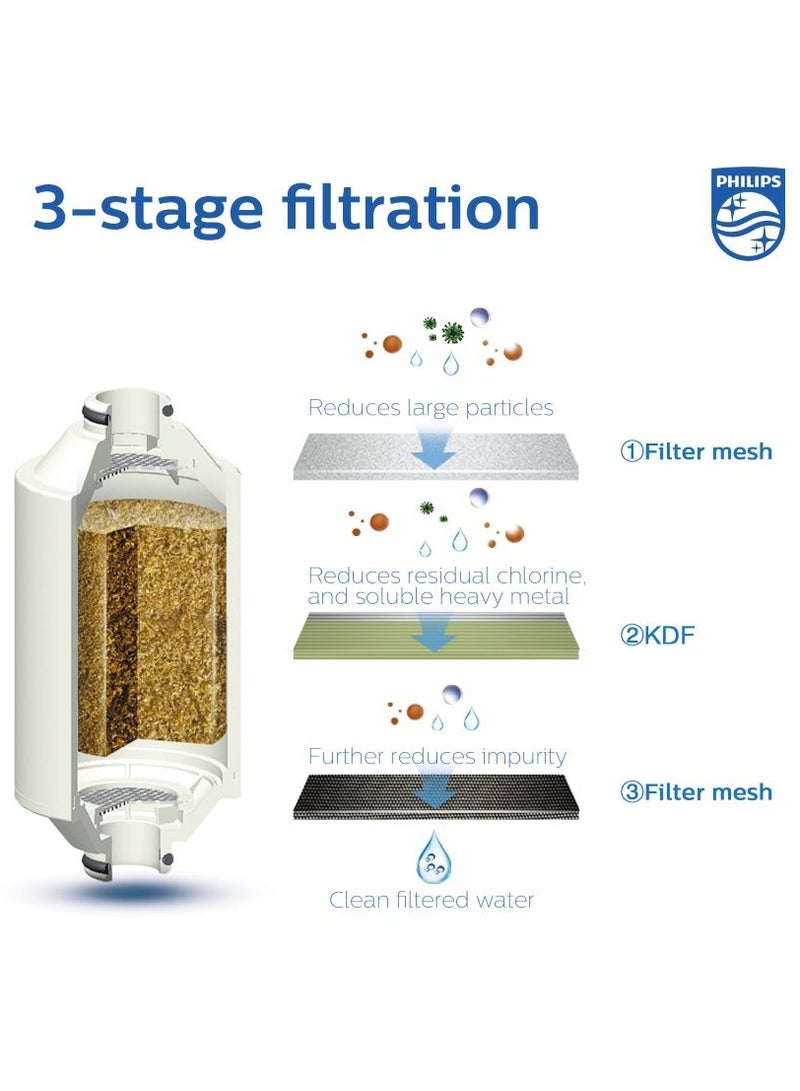 3-stage filtration

PHILIPS

Reduces large particles

①Filter mesh

Reduces residual chlorine, and soluble heavy metal

②KDF

Further reduces impurity

③Filter mesh

Clean filtered water