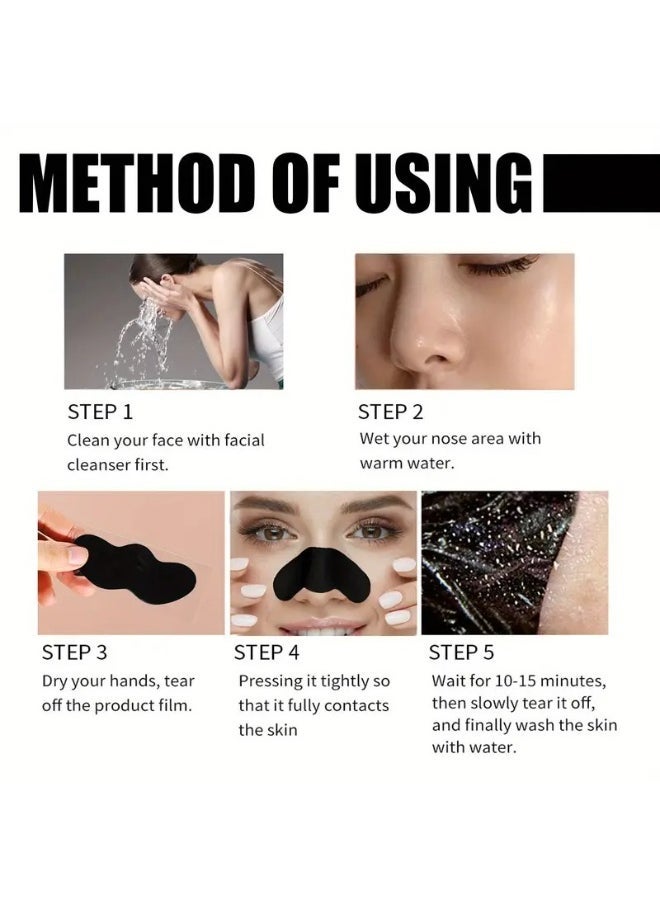 METHOD OF USING

STEP 1
Clean your face with facial cleanser first.

STEP 2
Wet your nose area with warm water.

STEP 3
Dry your hands, tear off the product film.

STEP 4
Pressing it tightly so that it fully contacts the skin

STEP 5
Wait for 10-15 minutes, then slowly tear it off, and finally wash the skin with water.