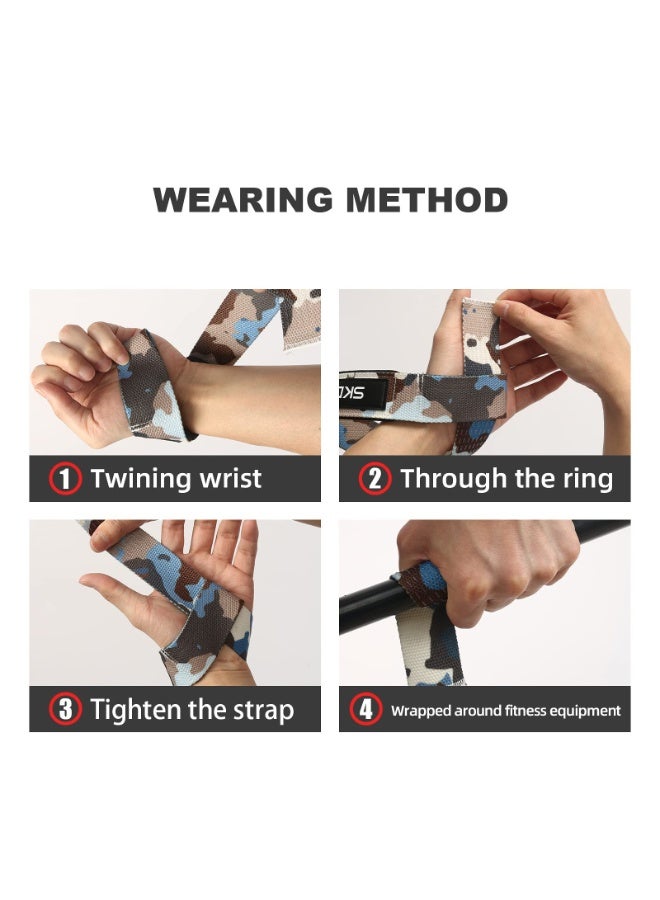 WEARING METHOD

SKD

1 Twining wrist

2 Through the ring

3 Tighten the strap

4 Wrapped around fitness equipment