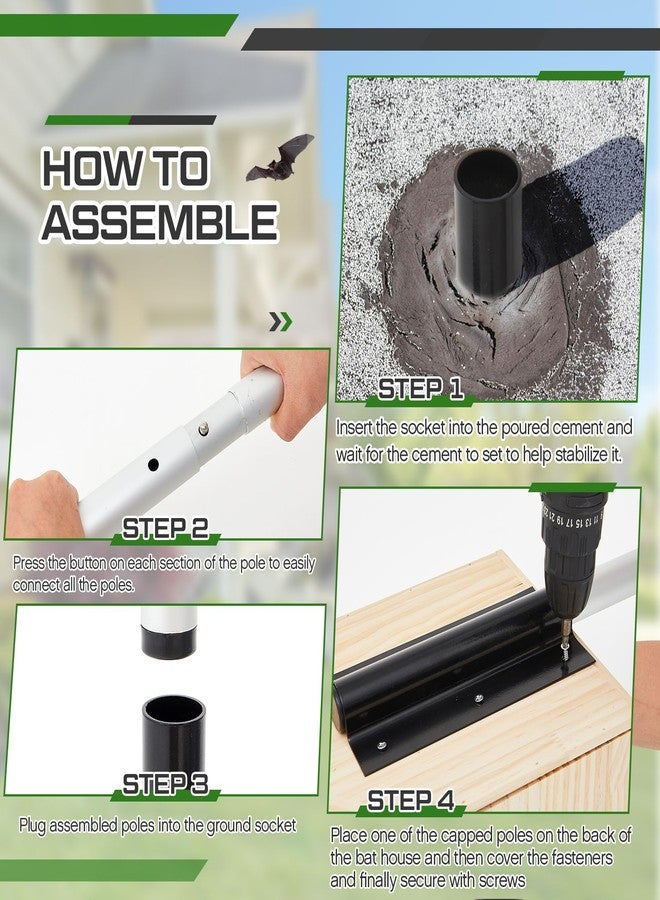 HOW TO ASSEMBLE

STEP 1

Insert the socket into the poured cement and wait for the cement to set to help stabilize it.

STEP 2

Press the button on each section of the pole to easily connect all the poles.

STEP 3

Plug assembled poles into the ground socket

STEP 4

Place one of the capped poles on the back of the bat house and then cover the fasteners and finally secure with screws