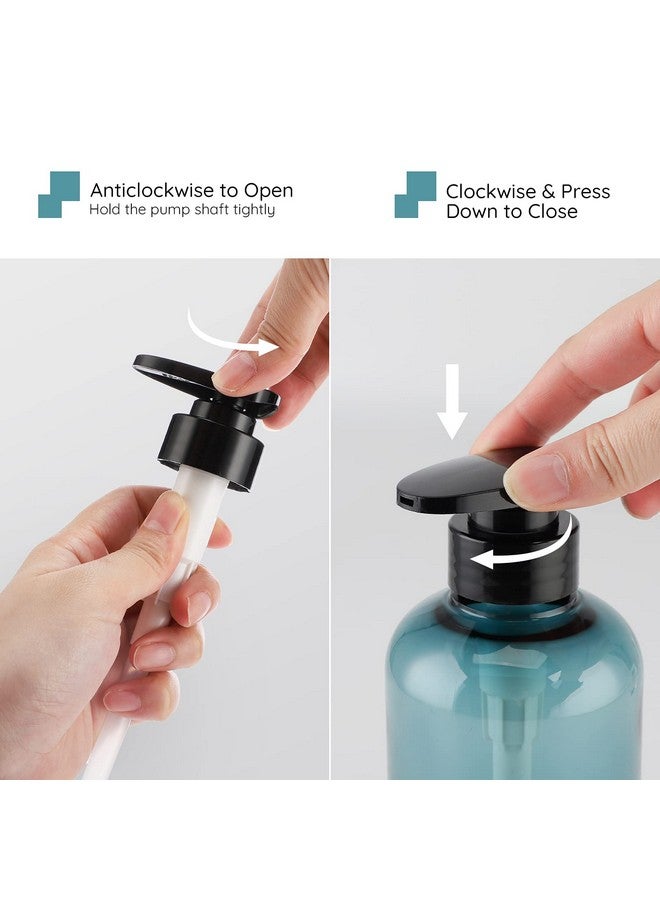 Anticlockwise to Open
Hold the pump shaft tightly

Clockwise & Press Down to Close