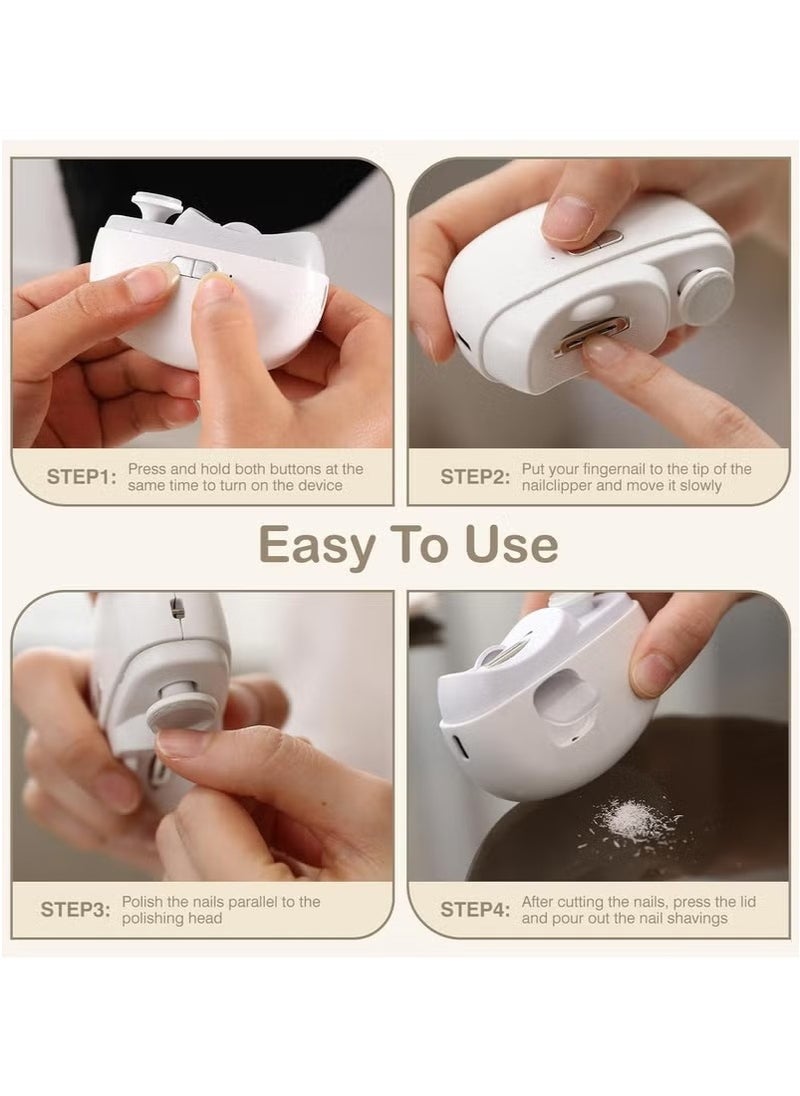 STEP1: Press and hold both buttons at the same time to turn on the device

STEP2: Put your fingernail to the tip of the nailclipper and move it slowly

Easy To Use

STEP3: Polish the nails parallel to the polishing head

STEP4: After cutting the nails, press the lid and pour out the nail shavings