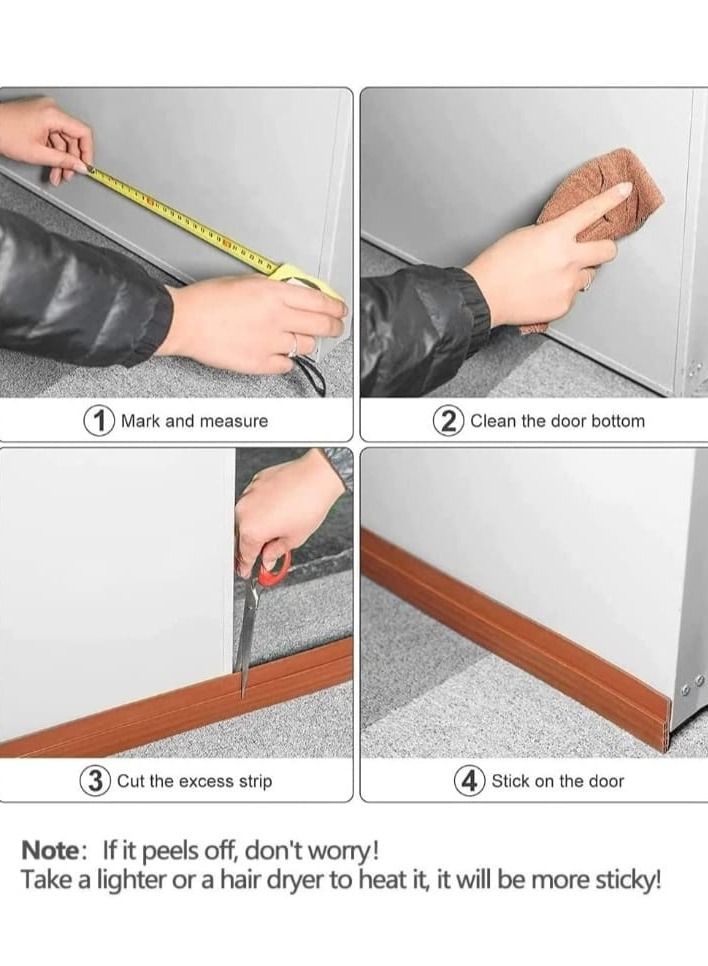 1 Mark and measure

2 Clean the door bottom

3 Cut the excess strip

4 Stick on the door

Note: If it peels off, don't worry!
Take a lighter or a hair dryer to heat it, it will be more sticky!