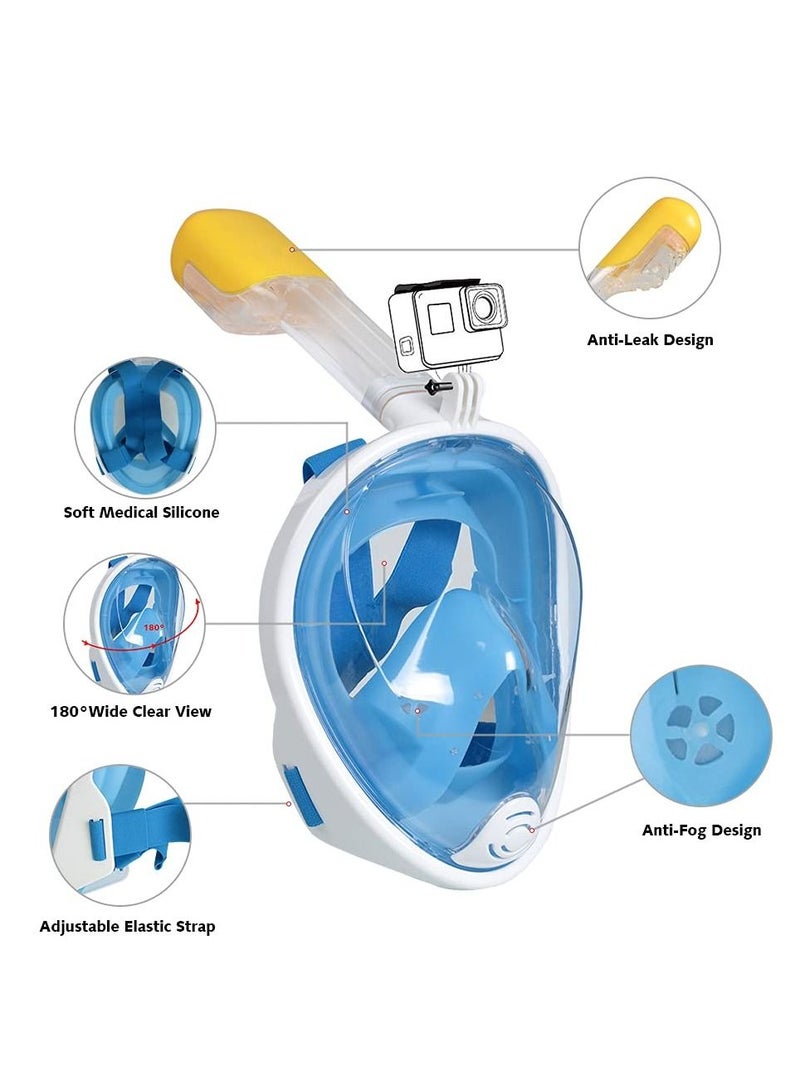 Anti-Leak Design

Soft Medical Silicone

180°

180°Wide Clear View

Anti-Fog Design

Adjustable Elastic Strap