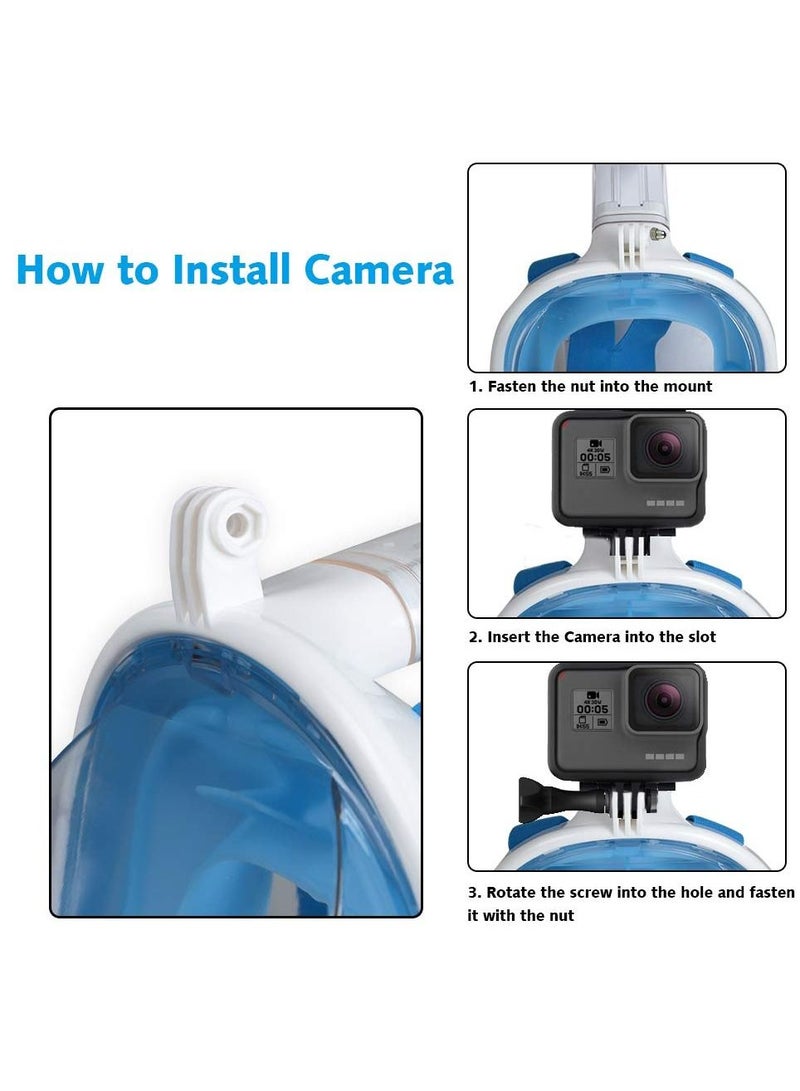 How to Install Camera

1. Fasten the nut into the mount

00:05

2. Insert the Camera into the slot

00:05

3. Rotate the screw into the hole and fasten it with the nut