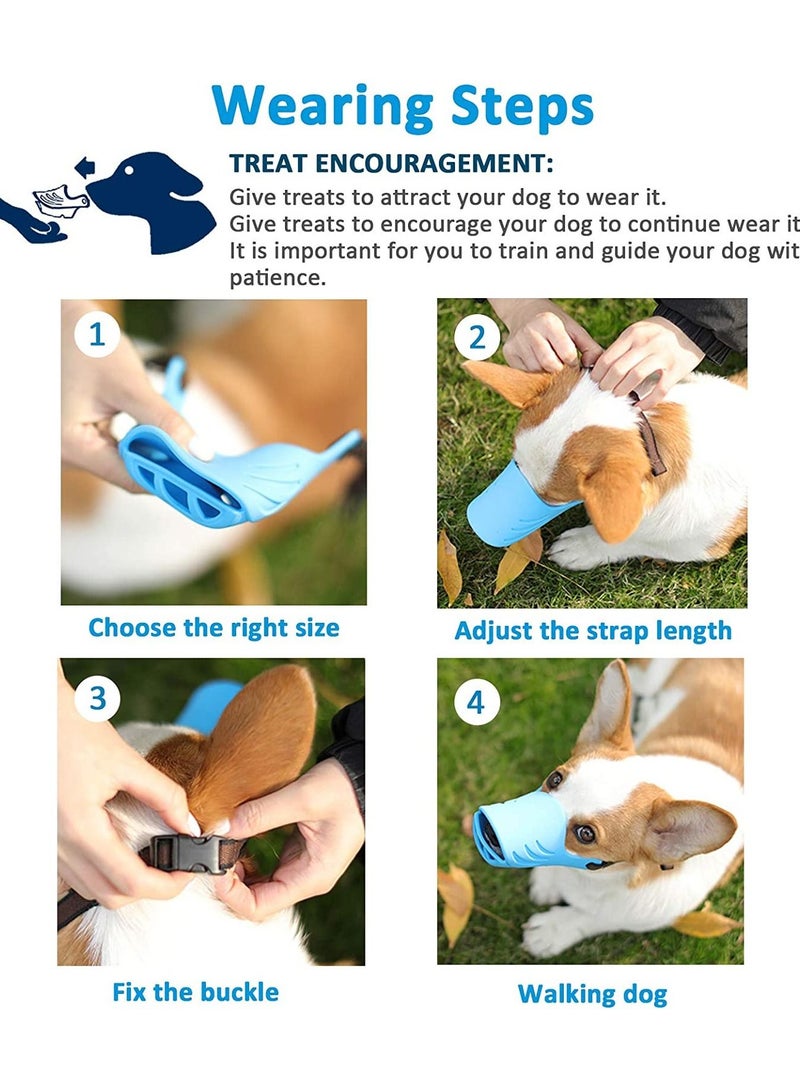 Wearing Steps

TREAT ENCOURAGEMENT:

Give treats to attract your dog to wear it.
Give treats to encourage your dog to continue wear it
It is important for you to train and guide your dog wit
patience.

1

Choose the right size

2

Adjust the strap length

3

Fix the buckle

4

Walking dog