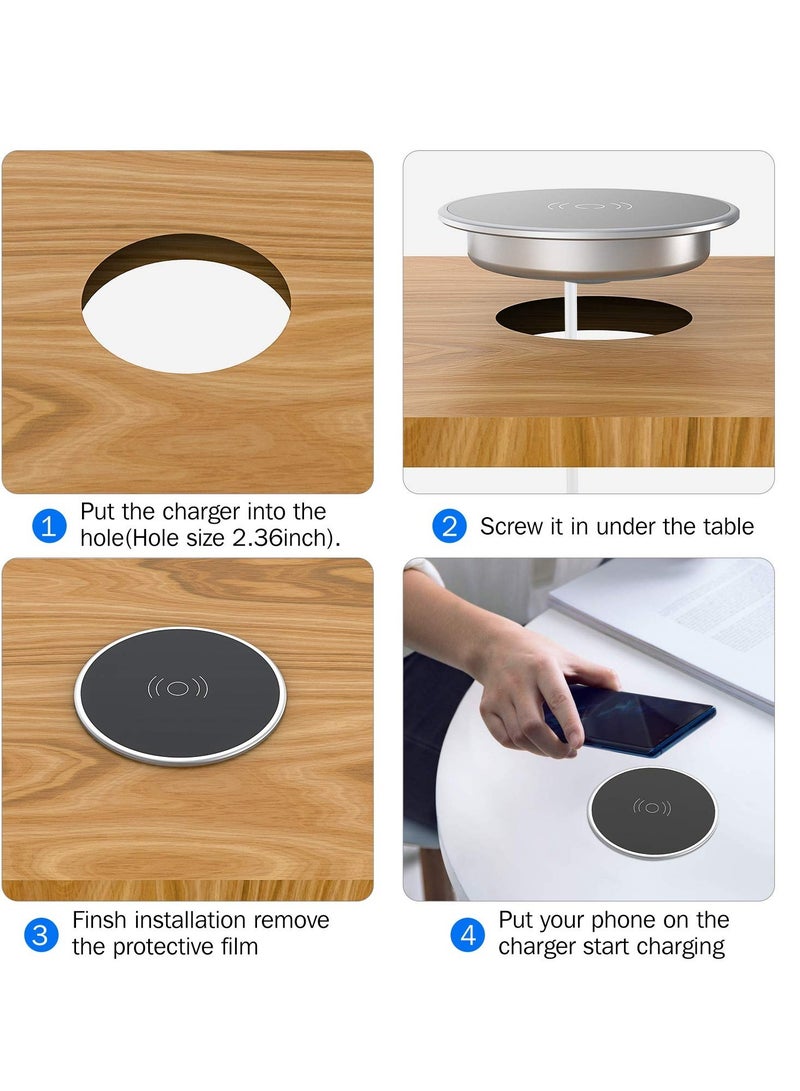 1 Put the charger into the hole(Hole size 2.36inch).

2 Screw it in under the table

3 Finsh installation remove the protective film

4 Put your phone on the charger start charging