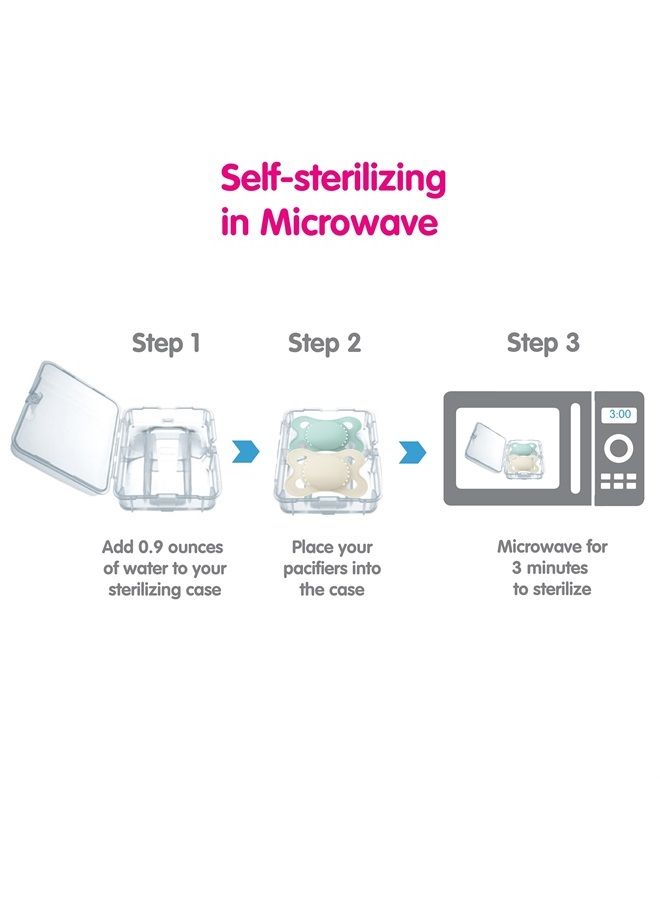 Self-sterilizing in Microwave

Step 1

Add 0.9 ounces of water to your sterilizing case

Step 2

Place your pacifiers into the case

Step 3

3:00

Microwave for 3 minutes to sterilize